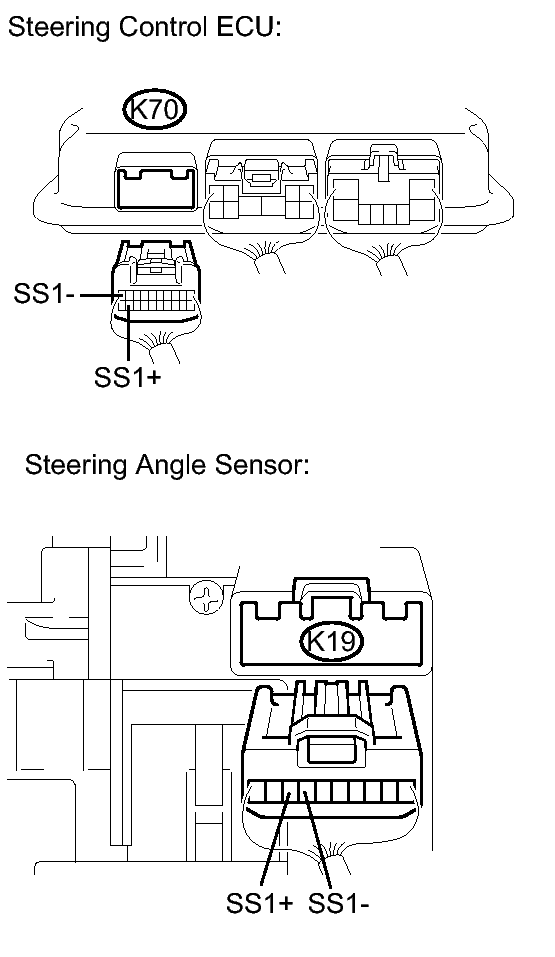 Steering Control ECU:

K70

SS1-

SS1+

Steering Angle Sensor:

K19

SS1+ SS1-