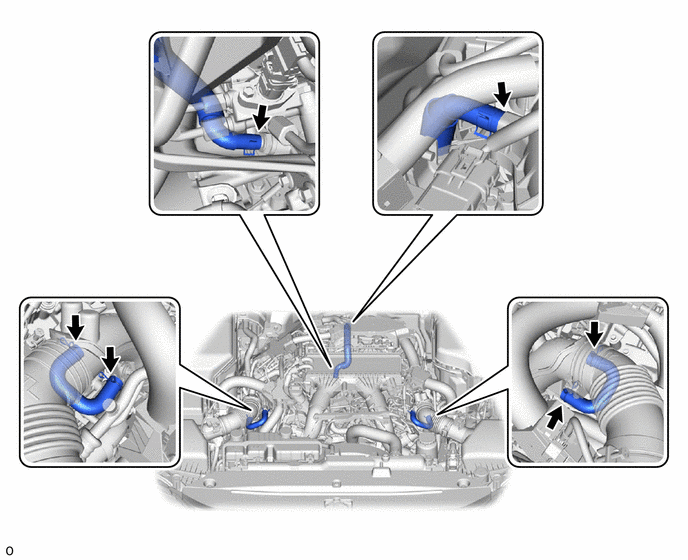 o