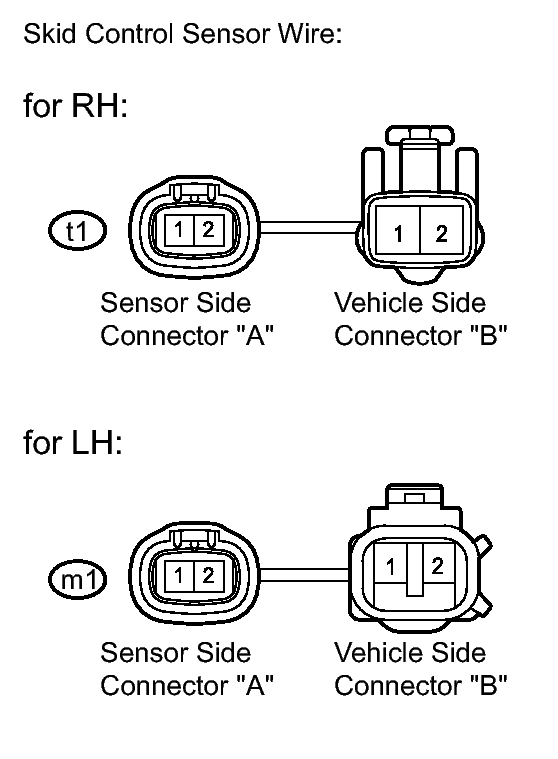 Skid Control Sensor Wire:

for RH:

t1

1 2

1 2

Sensor Side Connector "A"

Vehicle Side Connector "B"

for LH:

m1

1 2

1 2

Sensor Side Connector "A"

Vehicle Side Connector "B"