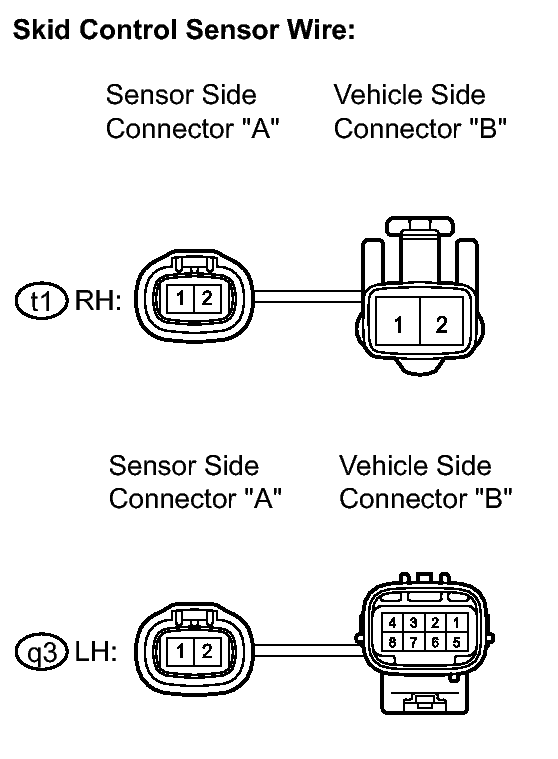 Skid Control Sensor Wire:

Sensor Side Connector "A"

Vehicle Side Connector "B"

t1 RH:

1 2

1 2

Sensor Side Connector "A"

Vehicle Side Connector "B"

q3 LH:

1 2

4 3 2 1
8 7 6 5