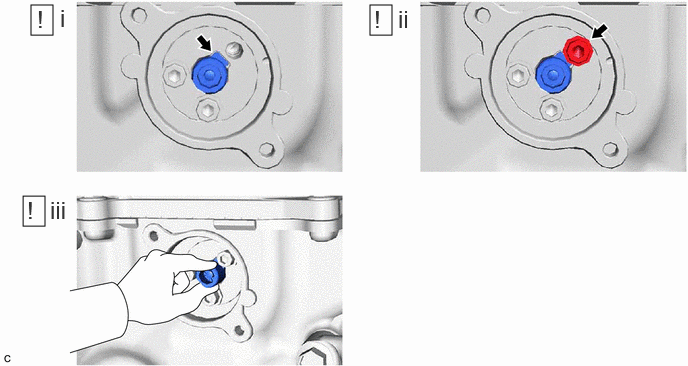 ! i

! ii

! iii

c