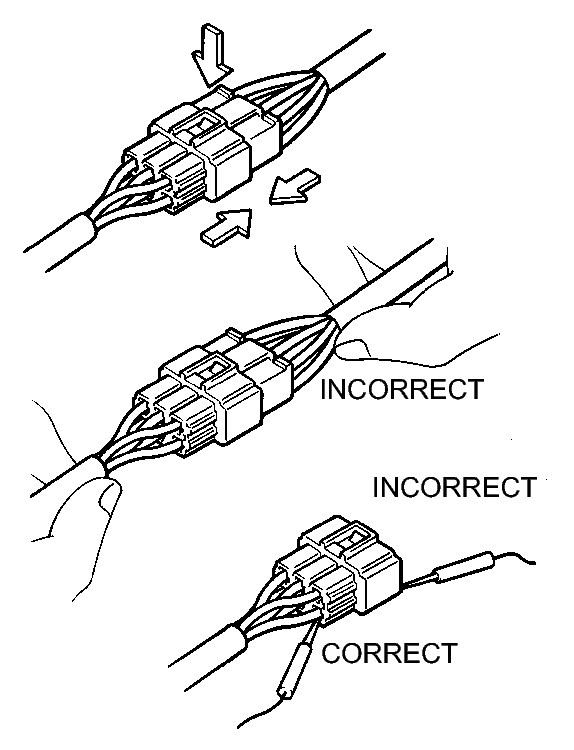 INCORRECT

INCORRECT

CORRECT