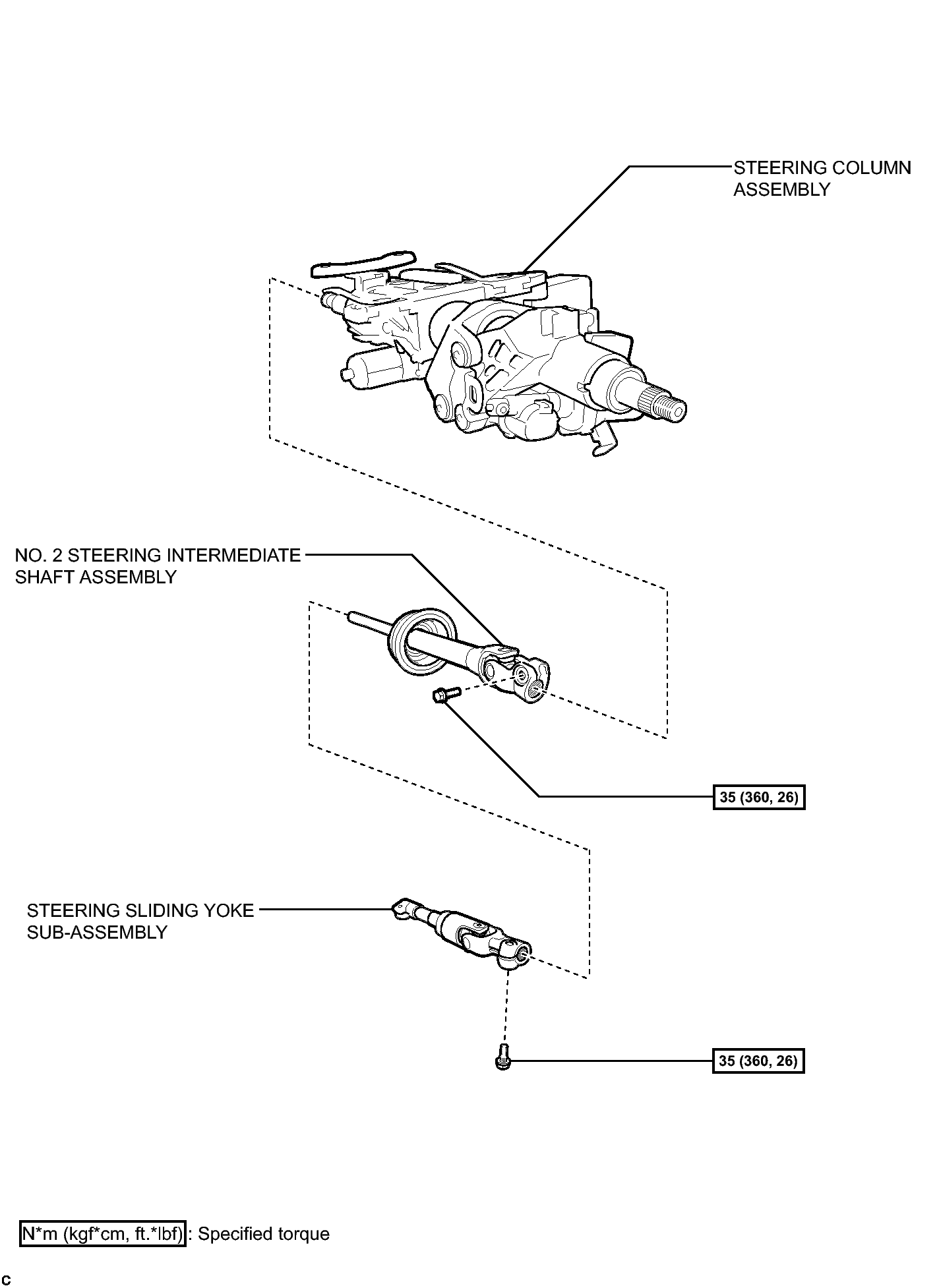 STEERING COLUMN ASSEMBLY

NO. 2 STEERING INTERMEDIATE SHAFT ASSEMBLY

35 (360, 26)

STEERING SLIDING YOKE SUB-ASSEMBLY

35 (360, 26)

N*m (kgf*cm, ft.*lbf) : Specified torque

C