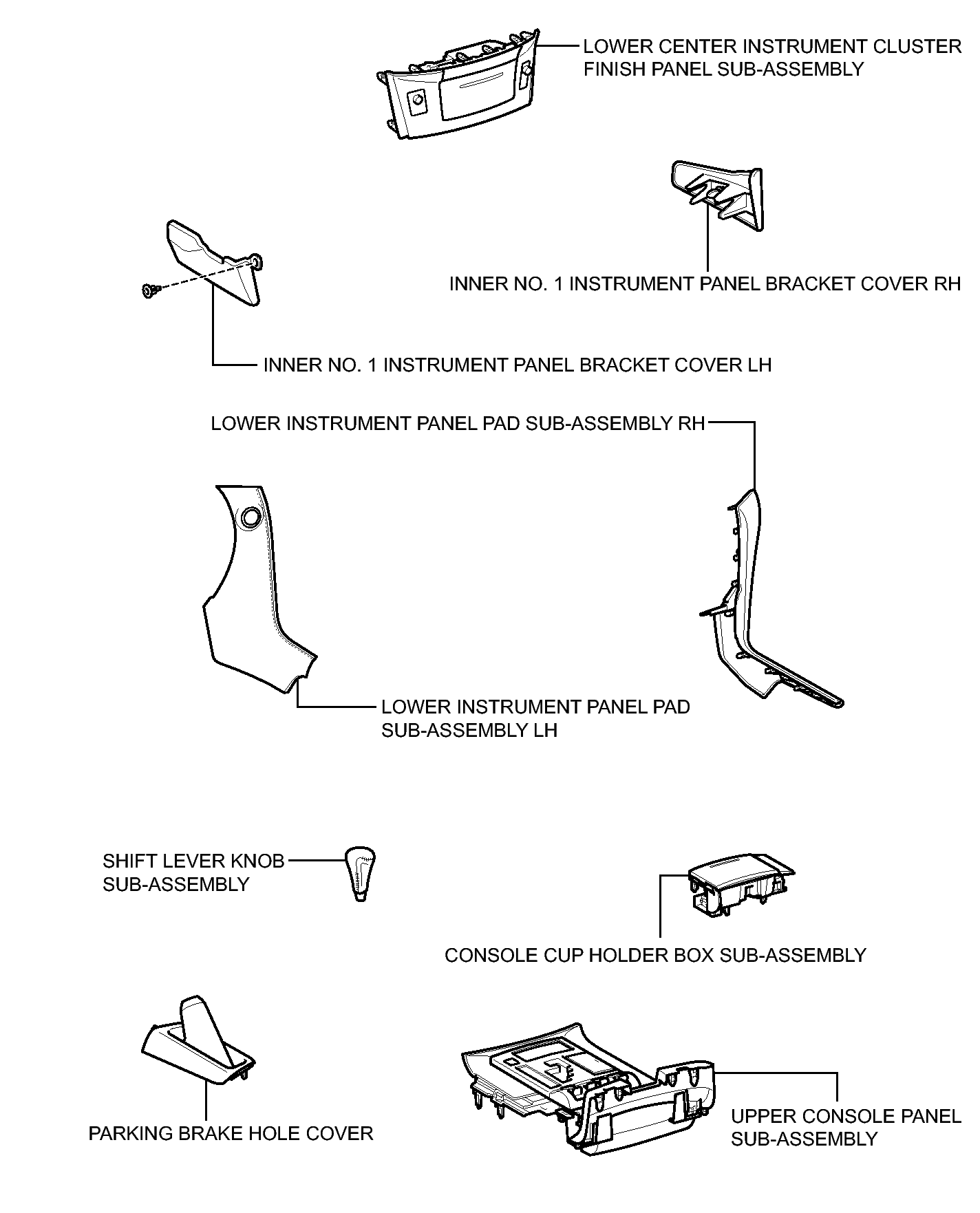 LOWER CENTER INSTRUMENT CLUSTER FINISH PANEL SUB-ASSEMBLY

INNER NO. 1 INSTRUMENT PANEL BRACKET COVER RH

INNER NO. 1 INSTRUMENT PANEL BRACKET COVER LH

LOWER INSTRUMENT PANEL PAD SUB-ASSEMBLY RH

LOWER INSTRUMENT PANEL PAD SUB-ASSEMBLY LH

SHIFT LEVER KNOB SUB-ASSEMBLY

CONSOLE CUP HOLDER BOX SUB-ASSEMBLY

PARKING BRAKE HOLE COVER

UPPER CONSOLE PANEL SUB-ASSEMBLY