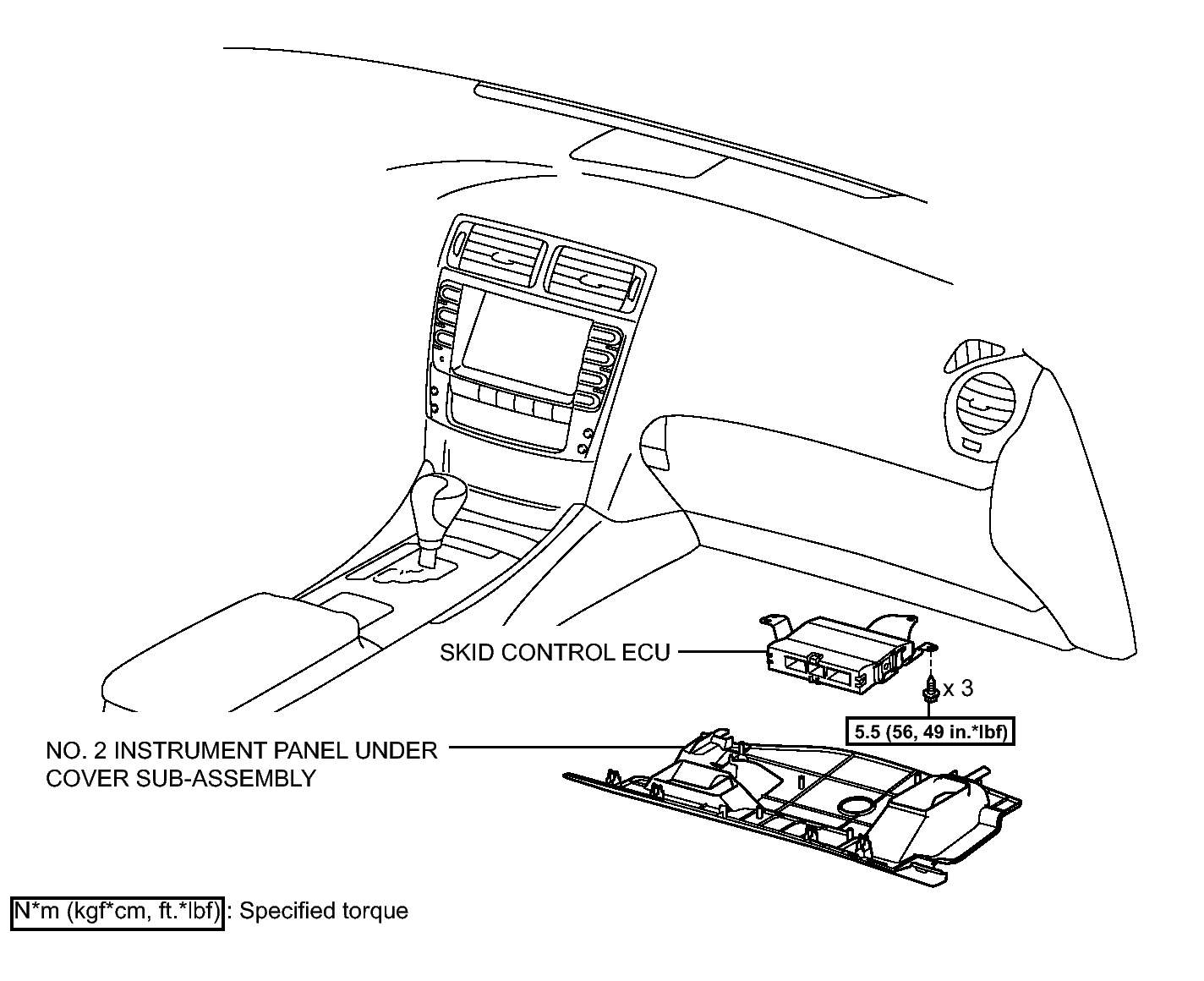 SKID CONTROL ECU

x 3

5.5 (56, 49 in.*lbf)

NO. 2 INSTRUMENT PANEL UNDER COVER SUB-ASSEMBLY

N*m (kgf*cm, ft.*lbf) : Specified torque