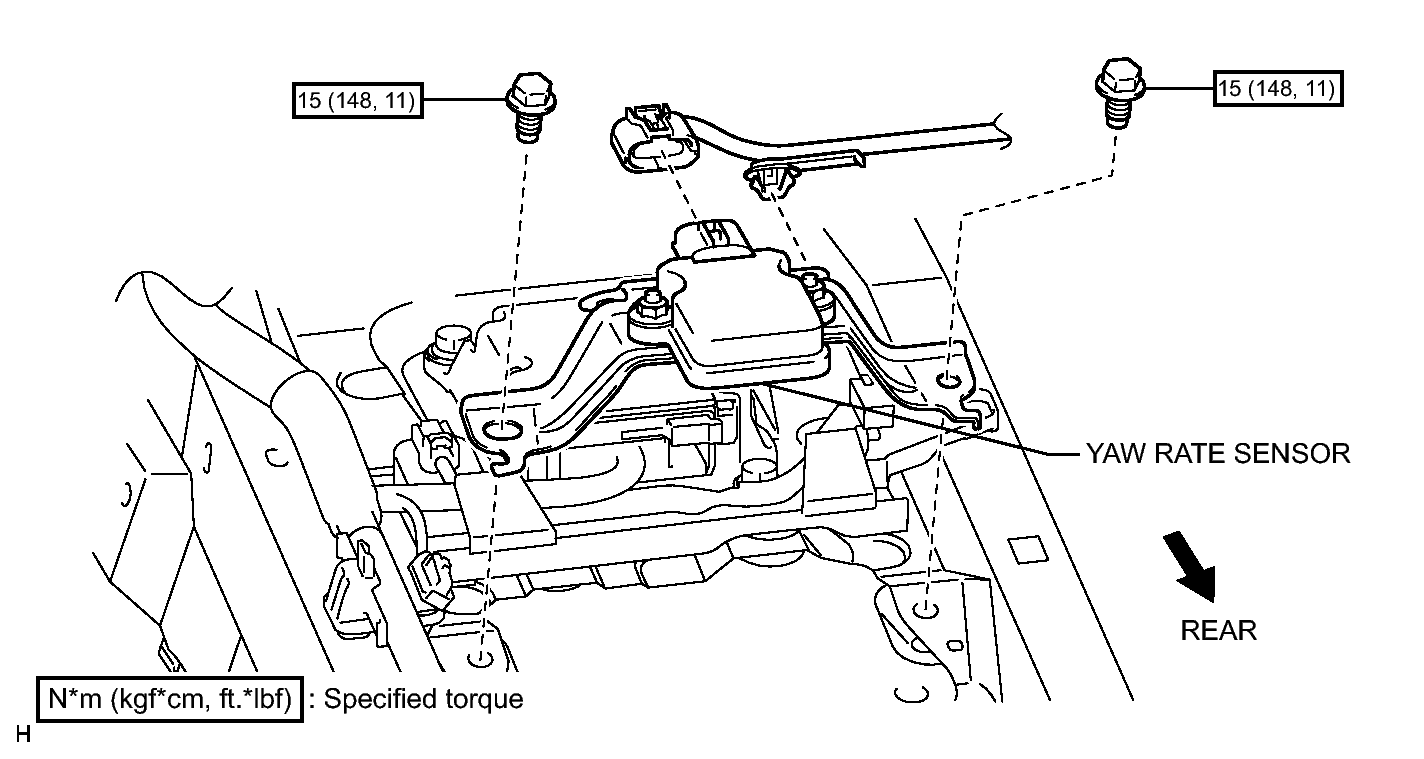 15 (148, 11)

15 (148, 11)

YAW RATE SENSOR

REAR

N*m (kgf*cm, ft.*lbf) : Specified torque

H