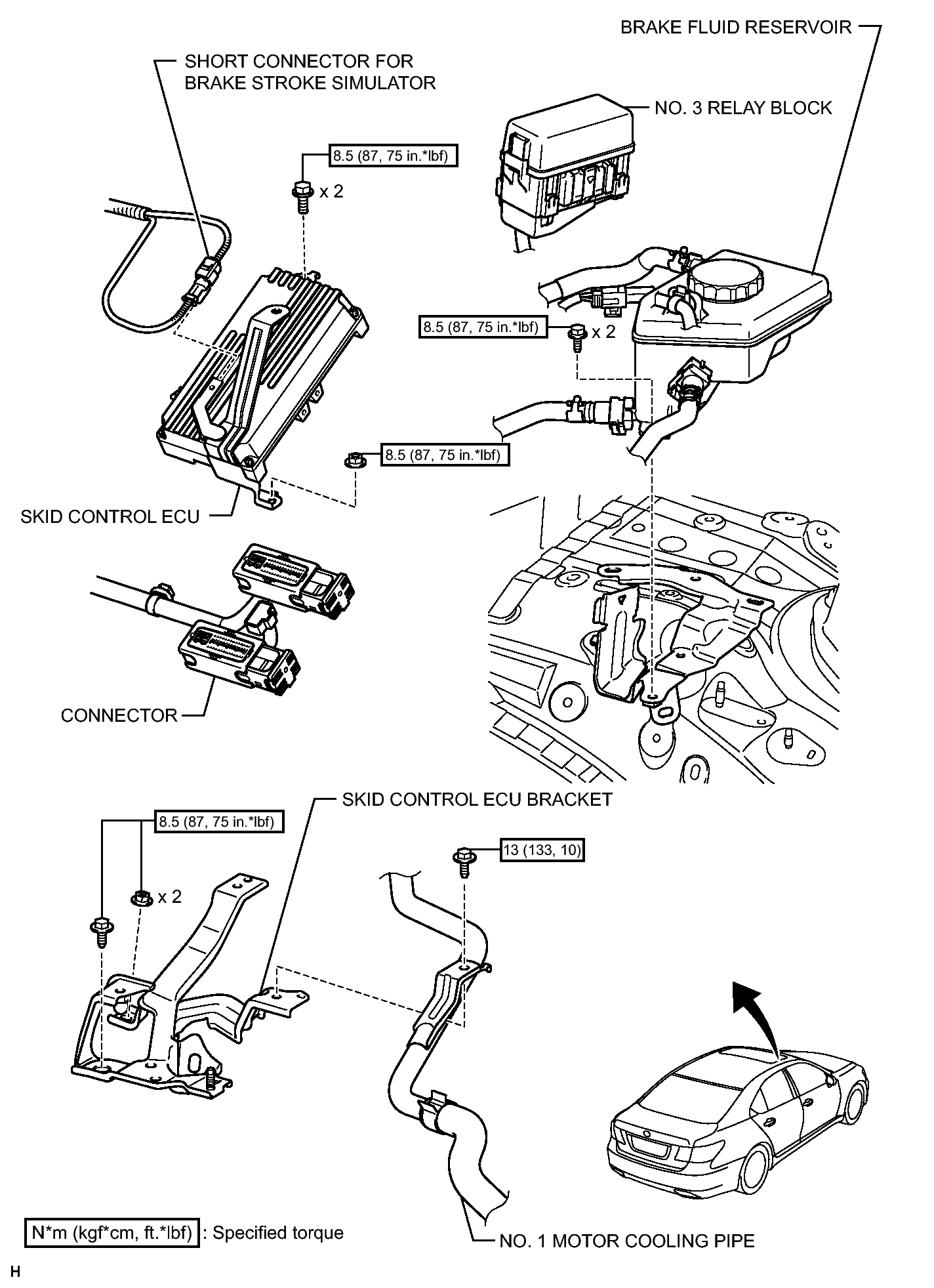 BRAKE FLUID RESERVOIR

SHORT CONNECTOR FOR BRAKE STROKE SIMULATOR

NO. 3 RELAY BLOCK

8.5 (87, 75 in.*lbf)

x 2

8.5 (87, 75 in.*lbf)

x 2

8.5 (87, 75 in.*lbf)

SKID CONTROL ECU

CONNECTOR

SKID CONTROL ECU BRACKET

8.5 (87, 75 in.*lbf)

x 2

13 (133, 10)

N*m (kgf*cm, ft.*lbf) : Specified torque

NO. 1 MOTOR COOLING PIPE

H