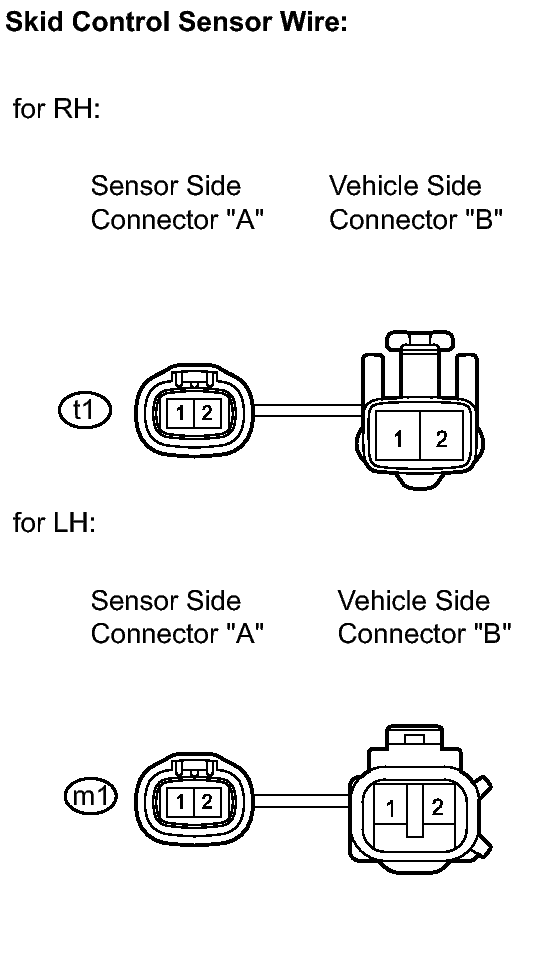 Skid Control Sensor Wire:

for RH:

Sensor Side Connector "A"

Vehicle Side Connector "B"

t1

1 2

1 2

for LH:

Sensor Side Connector "A"

Vehicle Side Connector "B"

m1

1 2

1 2