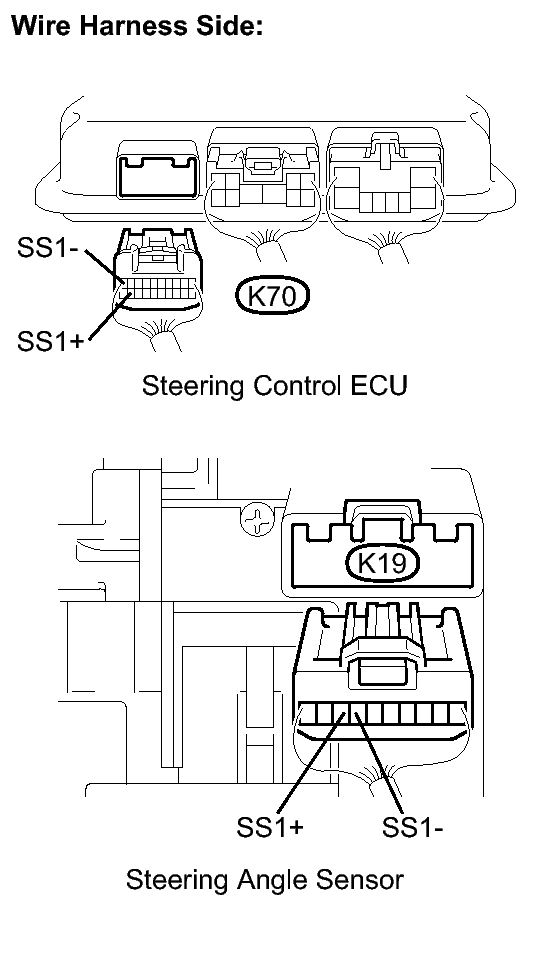 Wire Harness Side:

SS1-

K70

SS1+

Steering Control ECU

K19

SS1+

SS1-

Steering Angle Sensor