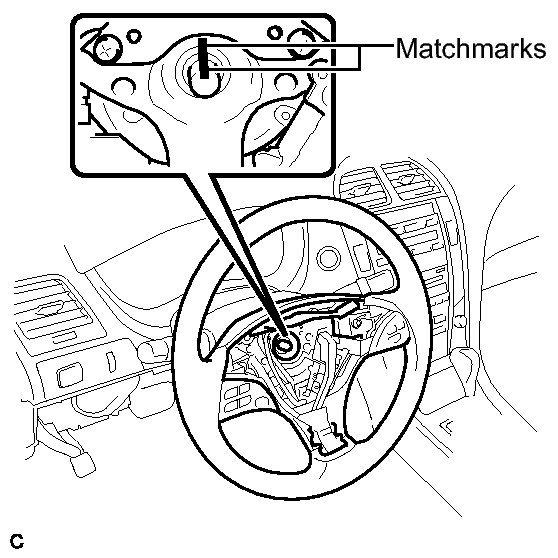 Matchmarks

C