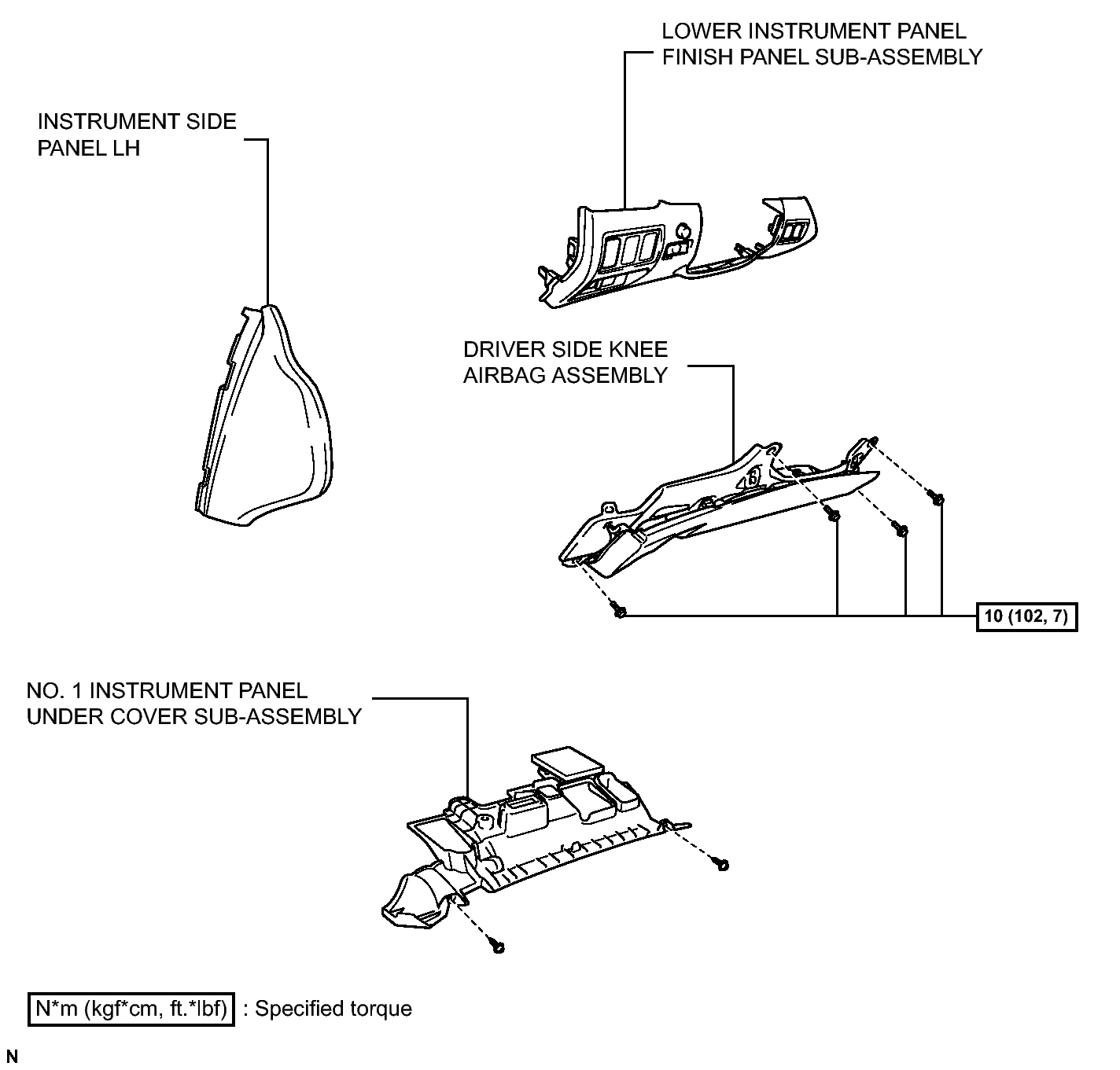 LOWER INSTRUMENT PANEL FINISH PANEL SUB-ASSEMBLY

INSTRUMENT SIDE PANEL LH

DRIVER SIDE KNEE AIRBAG ASSEMBLY

10 (102, 7)

NO. 1 INSTRUMENT PANEL UNDER COVER SUB-ASSEMBLY

N*m (kgf*cm, ft.*lbf) : Specified torque

N