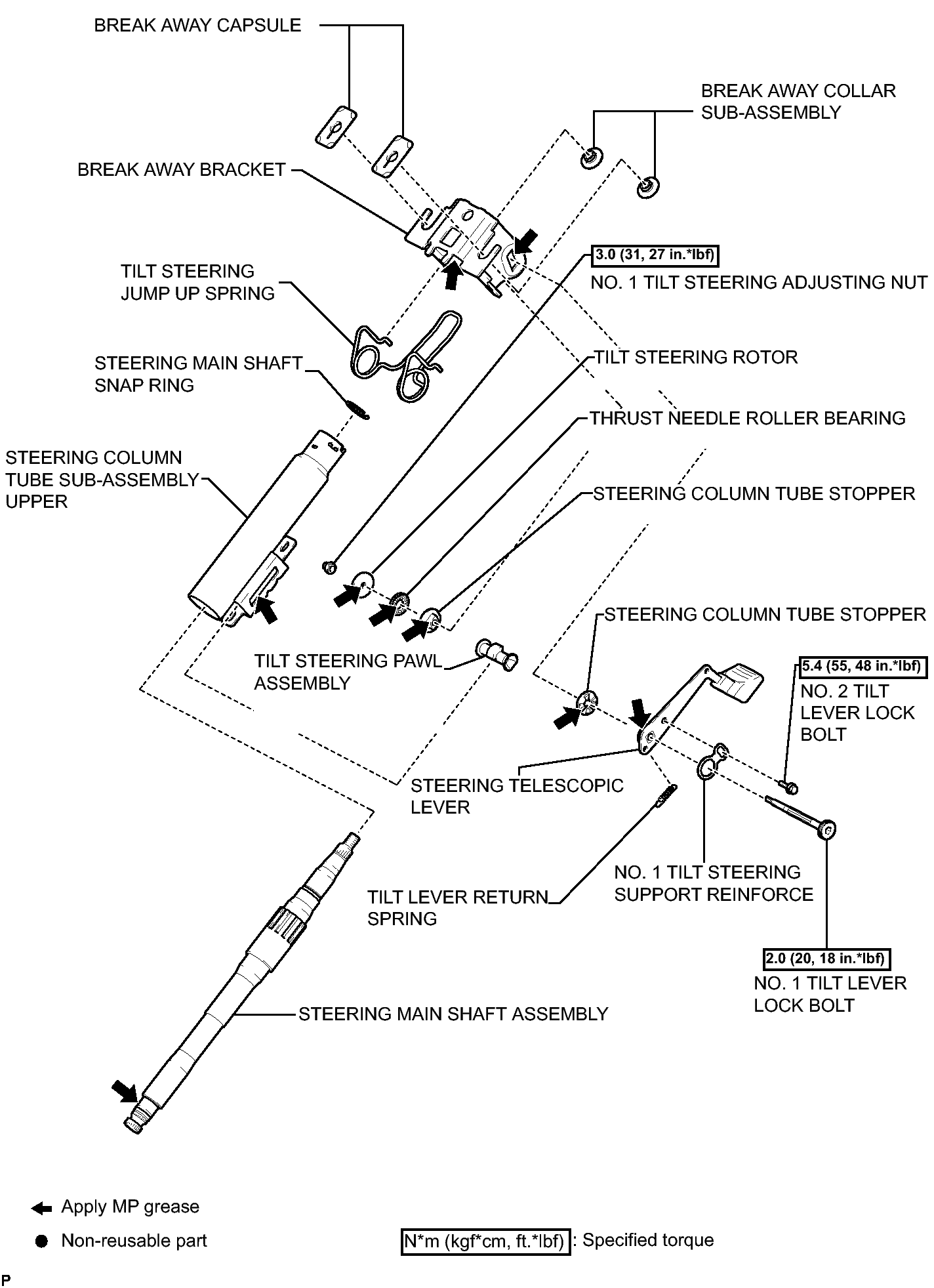 BREAK AWAY CAPSULE

BREAK AWAY COLLAR SUB-ASSEMBLY

BREAK AWAY BRACKET

3.0 (31, 27 in.*lbf)

NO. 1 TILT STEERING ADJUSTING NUT

TILT STEERING JUMP UP SPRING

TILT STEERING ROTOR

STEERING MAIN SHAFT SNAP RING

THRUST NEEDLE ROLLER BEARING

STEERING COLUMN TUBE SUB-ASSEMBLY UPPER

STEERING COLUMN TUBE STOPPER

STEERING COLUMN TUBE STOPPER

TILT STEERING PAWL ASSEMBLY

5.4 (55, 48 in.*lbf)

NO. 2 TILT LEVER LOCK BOLT

STEERING TELESCOPIC LEVER

NO. 1 TILT STEERING SUPPORT REINFORCE

TILT LEVER RETURN SPRING

2.0 (20, 18 in.*lbf)

NO. 1 TILT LEVER LOCK BOLT

STEERING MAIN SHAFT ASSEMBLY

Apply MP grease

Non-reusable part

N*m (kgf*cm, ft.*lbf) : Specified torque

P