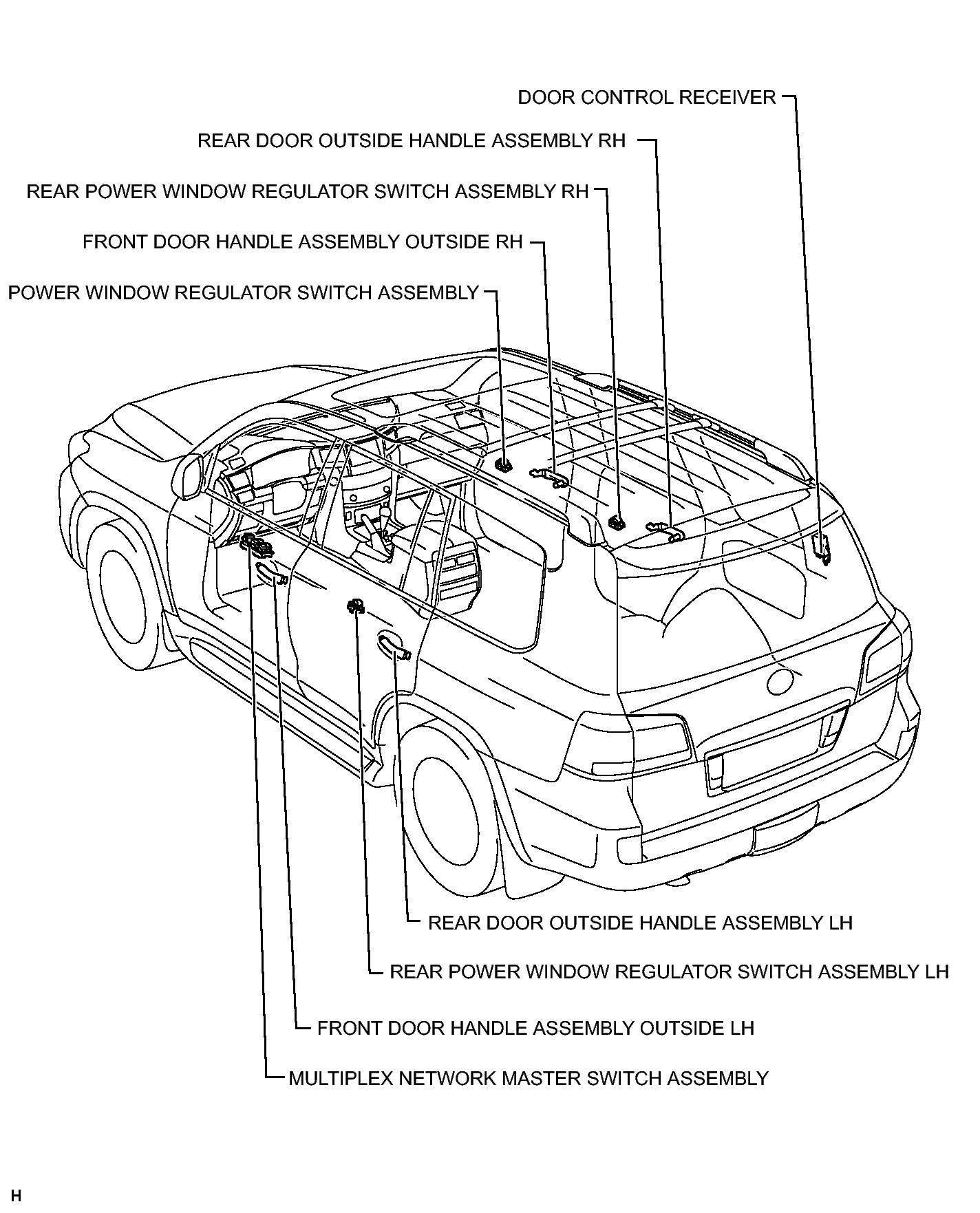 DOOR CONTROL RECEIVER

REAR DOOR OUTSIDE HANDLE ASSEMBLY RH

REAR POWER WINDOW REGULATOR SWITCH ASSEMBLY RH

FRONT DOOR HANDLE ASSEMBLY OUTSIDE RH

POWER WINDOW REGULATOR SWITCH ASSEMBLY

REAR DOOR OUTSIDE HANDLE ASSEMBLY LH

REAR POWER WINDOW REGULATOR SWITCH ASSEMBLY LH

FRONT DOOR HANDLE ASSEMBLY OUTSIDE LH

MULTIPLEX NETWORK MASTER SWITCH ASSEMBLY

H