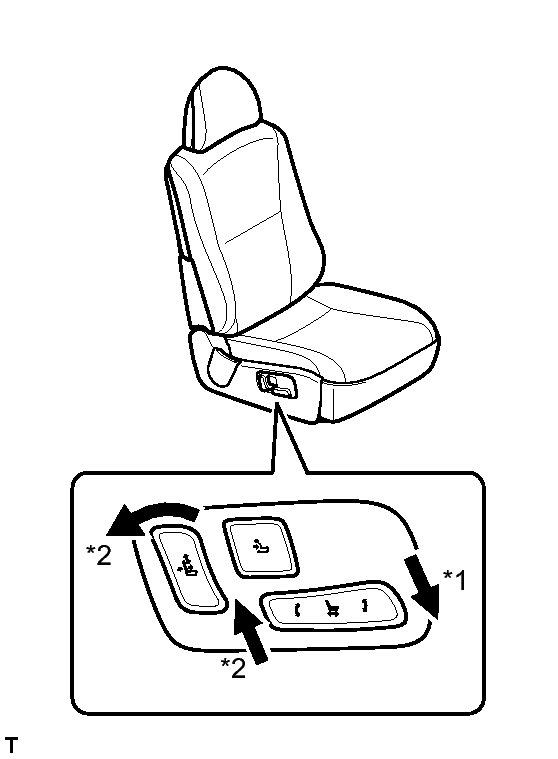 *2

*1

*2

T