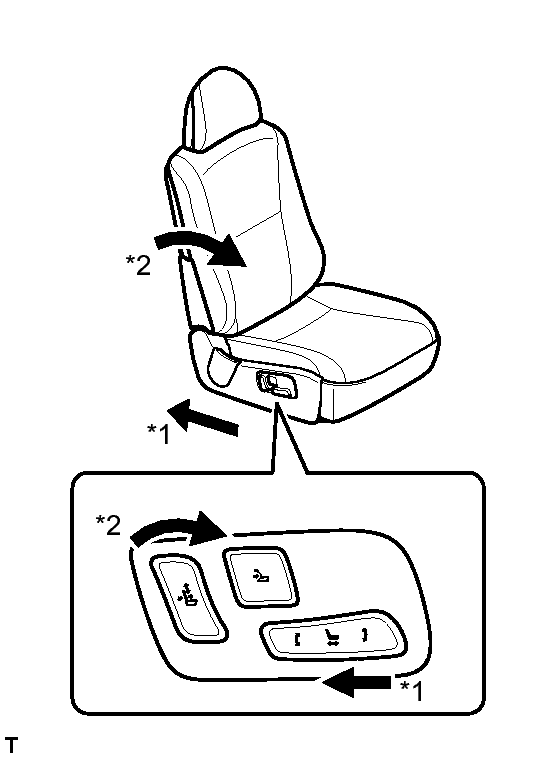 *2

*1

*2

*1

T