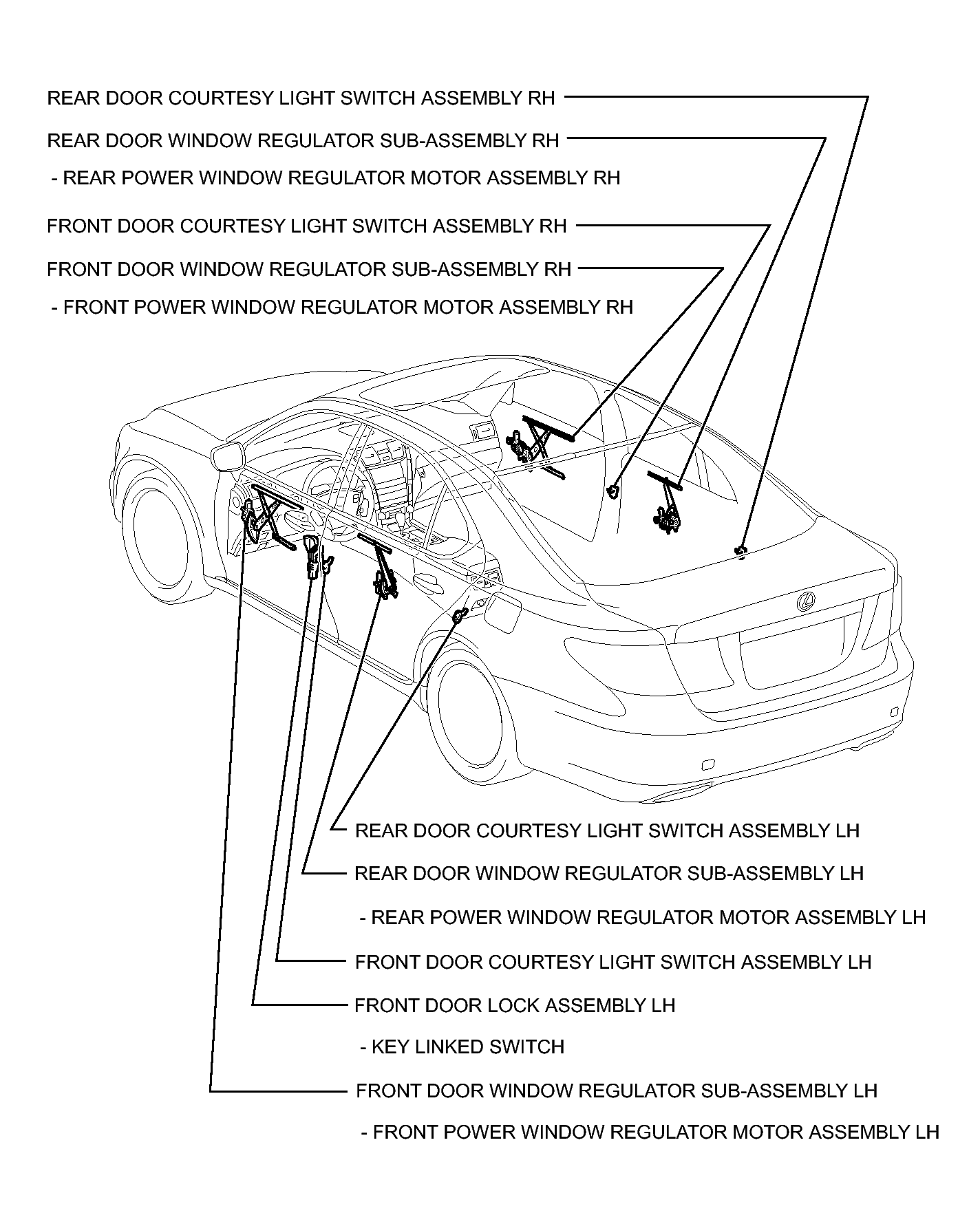 REAR DOOR COURTESY LIGHT SWITCH ASSEMBLY RH

REAR DOOR WINDOW REGULATOR SUB-ASSEMBLY RH

- REAR POWER WINDOW REGULATOR MOTOR ASSEMBLY RH

FRONT DOOR COURTESY LIGHT SWITCH ASSEMBLY RH

FRONT DOOR WINDOW REGULATOR SUB-ASSEMBLY RH

- FRONT POWER WINDOW REGULATOR MOTOR ASSEMBLY RH

REAR DOOR COURTESY LIGHT SWITCH ASSEMBLY LH

REAR DOOR WINDOW REGULATOR SUB-ASSEMBLY LH

- REAR POWER WINDOW REGULATOR MOTOR ASSEMBLY LH

FRONT DOOR COURTESY LIGHT SWITCH ASSEMBLY LH

FRONT DOOR LOCK ASSEMBLY LH

- KEY LINKED SWITCH

FRONT DOOR WINDOW REGULATOR SUB-ASSEMBLY LH

- FRONT POWER WINDOW REGULATOR MOTOR ASSEMBLY LH