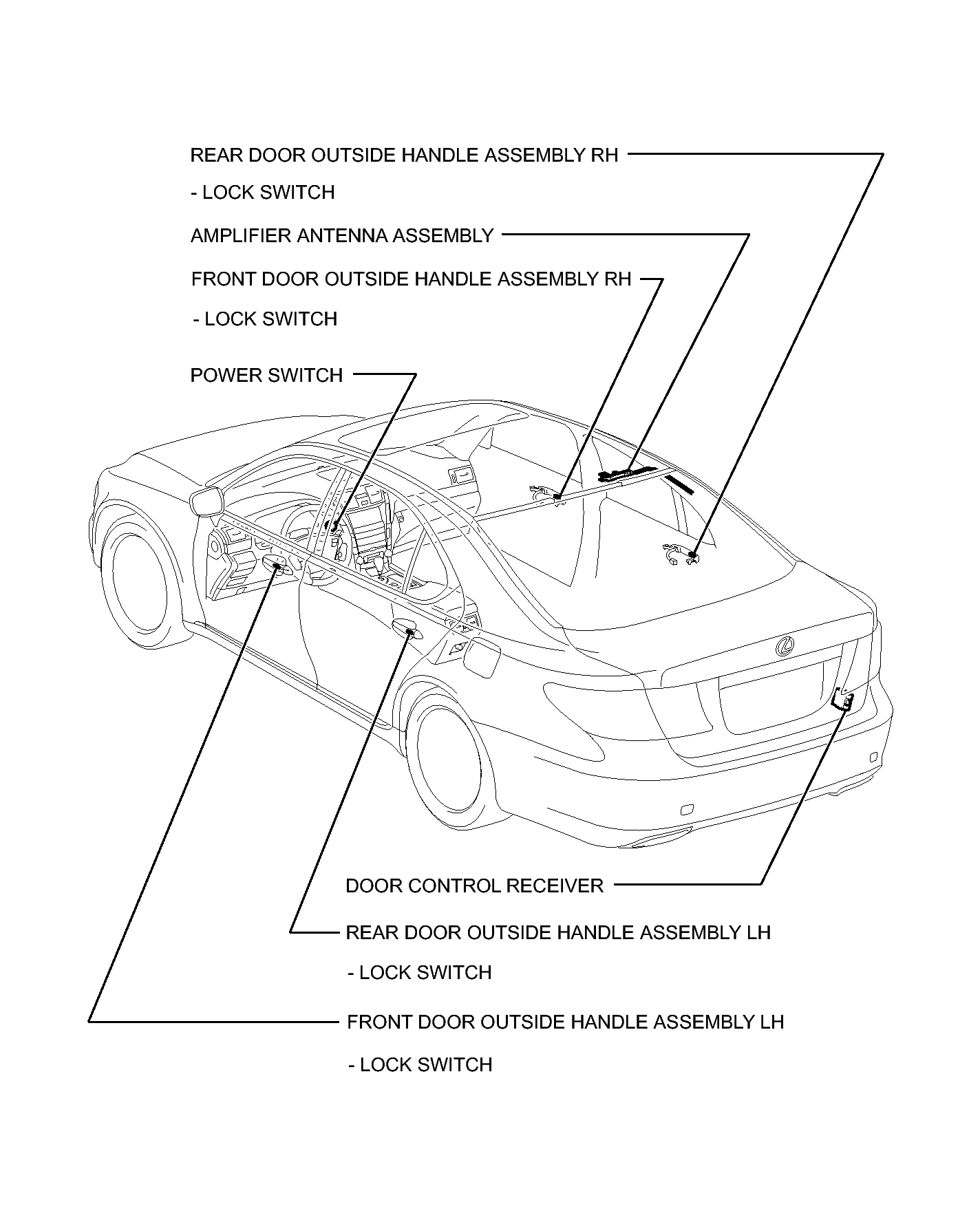 REAR DOOR OUTSIDE HANDLE ASSEMBLY RH
- LOCK SWITCH

AMPLIFIER ANTENNA ASSEMBLY

FRONT DOOR OUTSIDE HANDLE ASSEMBLY RH
- LOCK SWITCH

POWER SWITCH

DOOR CONTROL RECEIVER

REAR DOOR OUTSIDE HANDLE ASSEMBLY LH
- LOCK SWITCH

FRONT DOOR OUTSIDE HANDLE ASSEMBLY LH
- LOCK SWITCH