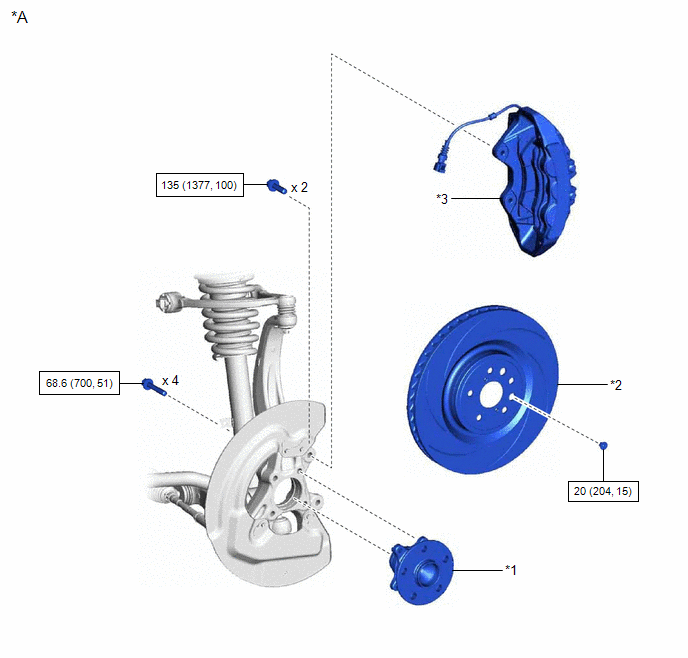 *A

135 (1377, 100)

x 2

*3

68.6 (700, 51)

x 4

*2

20 (204, 15)

*1