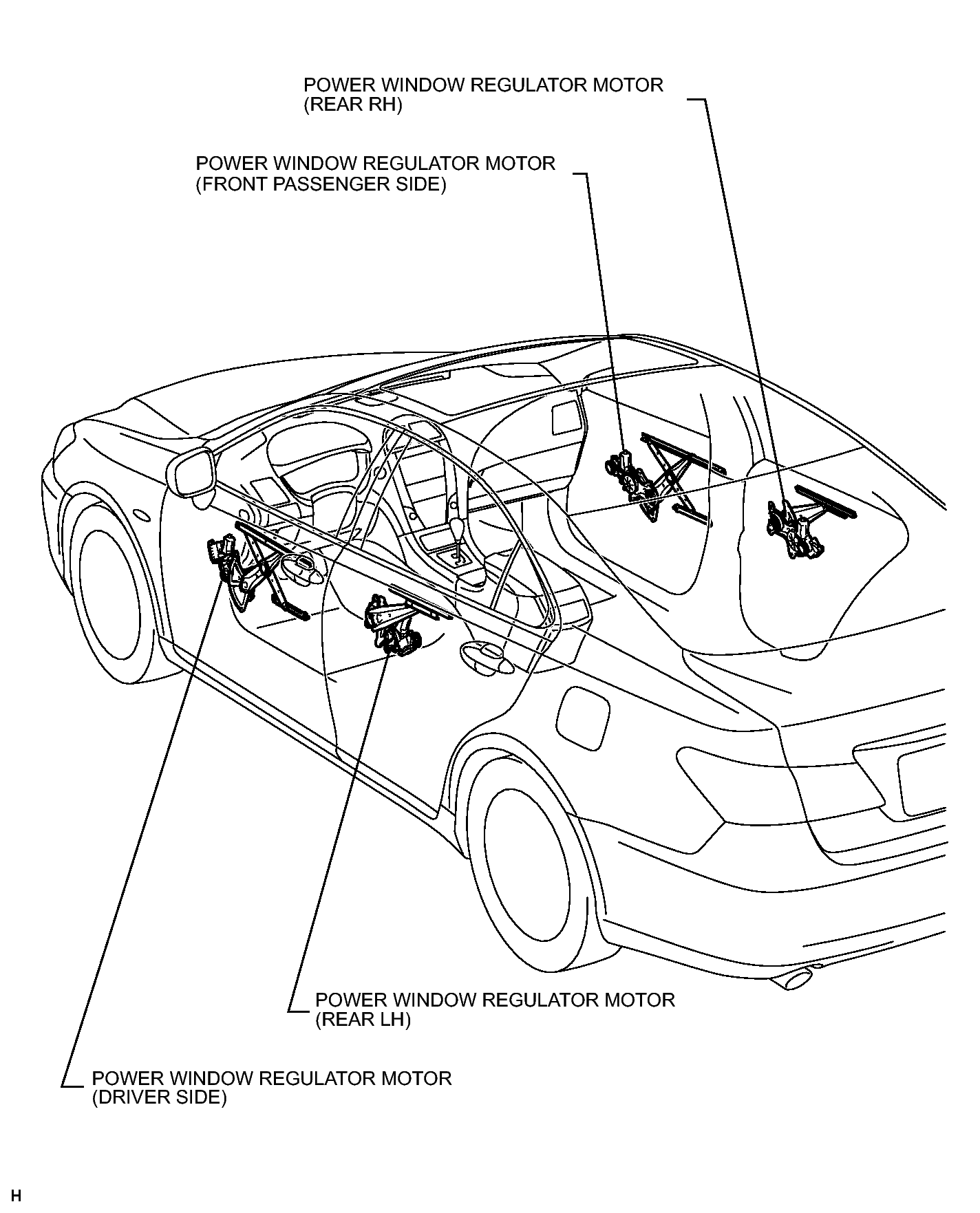 POWER WINDOW REGULATOR MOTOR
(REAR RH)

POWER WINDOW REGULATOR MOTOR
(FRONT PASSENGER SIDE)

POWER WINDOW REGULATOR MOTOR
(REAR LH)

POWER WINDOW REGULATOR MOTOR
(DRIVER SIDE)

H