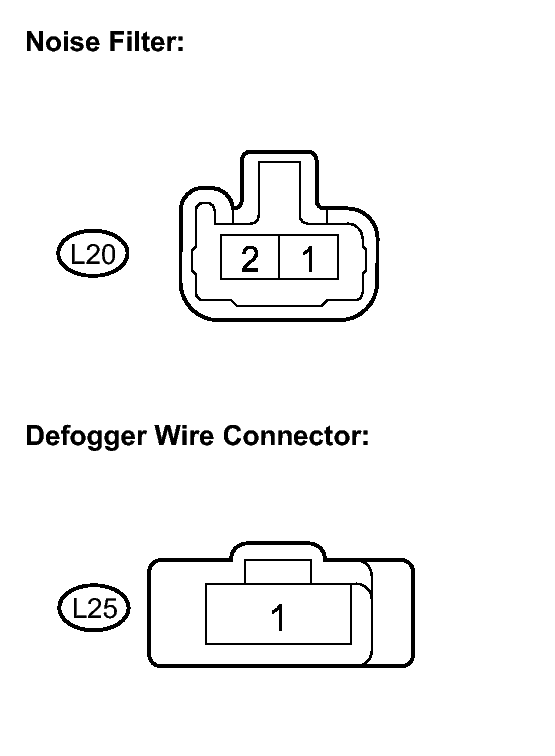 Noise Filter:

L20

2 1

Defogger Wire Connector:

L25

1