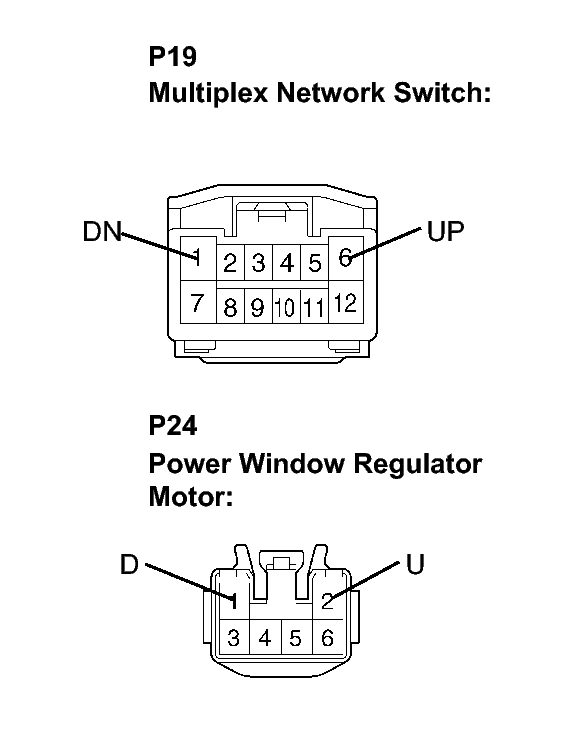 P19
Multiplex Network Switch:

DN
UP
1 2 3 4 5 6
7 8 9 10 11 12

P24
Power Window Regulator Motor:

D
U
1 2
3 4 5 6