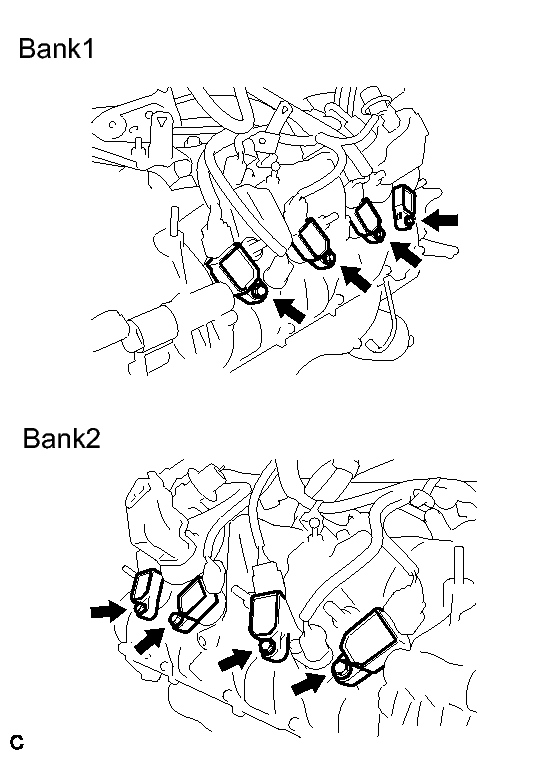 Bank1

Bank2

C