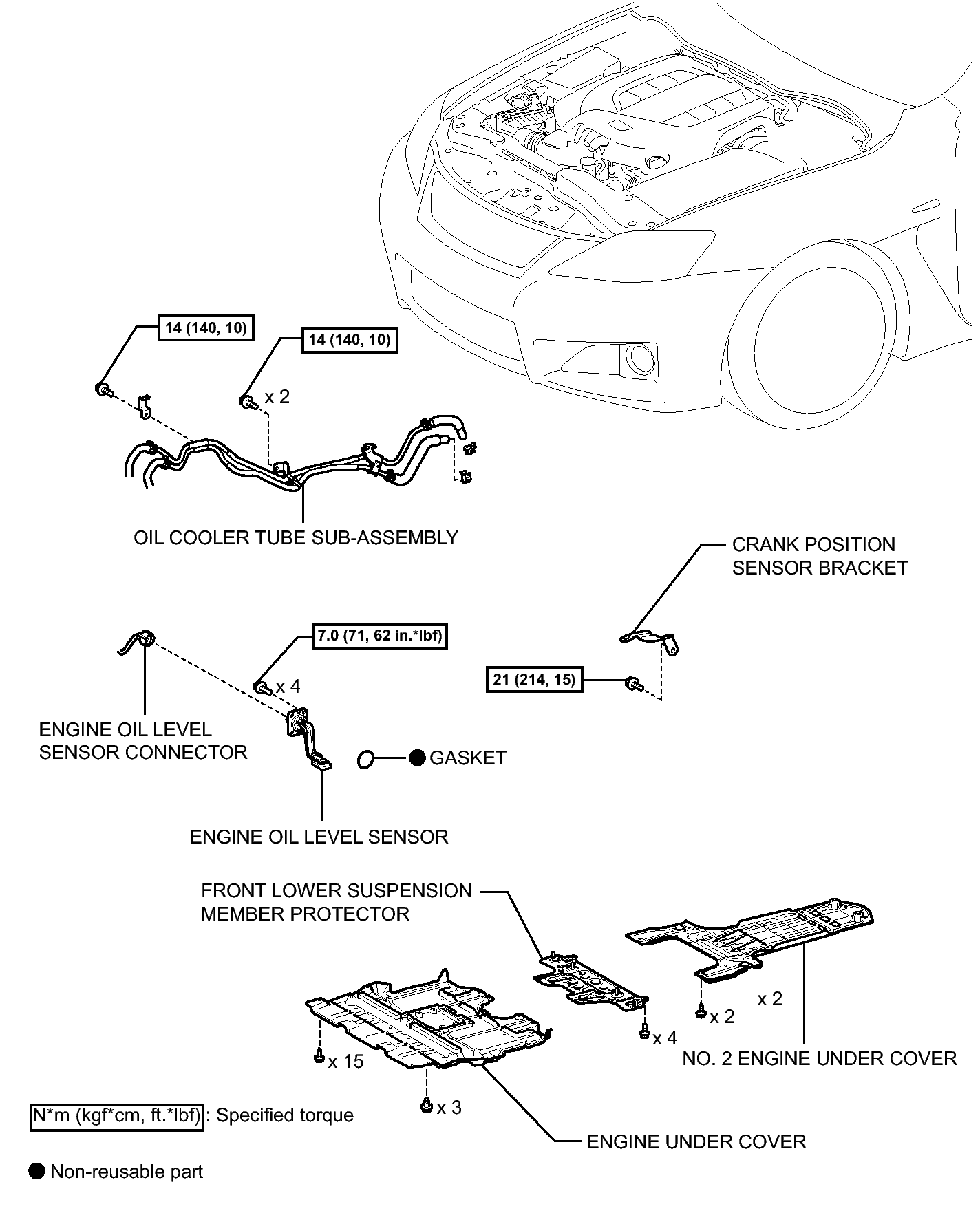 14 (140, 10)

14 (140, 10)

x 2

OIL COOLER TUBE SUB-ASSEMBLY

CRANK POSITION SENSOR BRACKET

7.0 (71, 62 in.*lbf)

x 4

21 (214, 15)

ENGINE OIL LEVEL SENSOR CONNECTOR

GASKET

ENGINE OIL LEVEL SENSOR

FRONT LOWER SUSPENSION MEMBER PROTECTOR

x 2

x 2

x 4

x 15

NO. 2 ENGINE UNDER COVER

x 3

N*m (kgf*cm, ft.*lbf) : Specified torque

ENGINE UNDER COVER

Non-reusable part