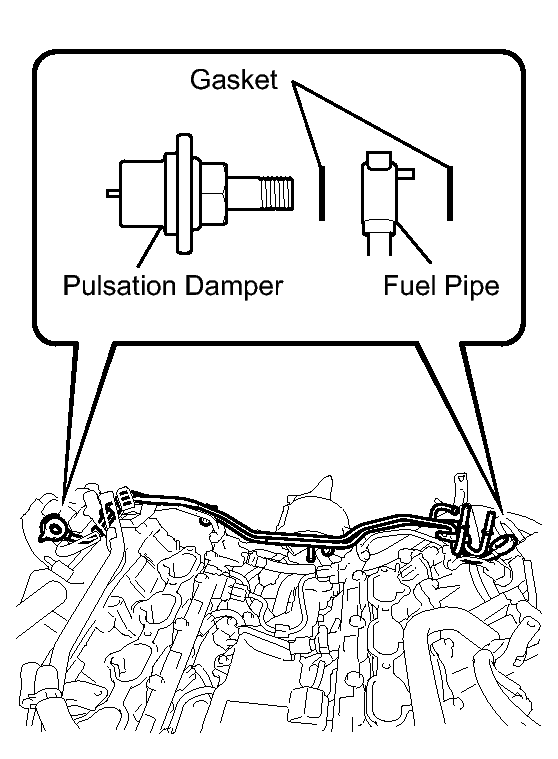 Gasket

Pulsation Damper

Fuel Pipe