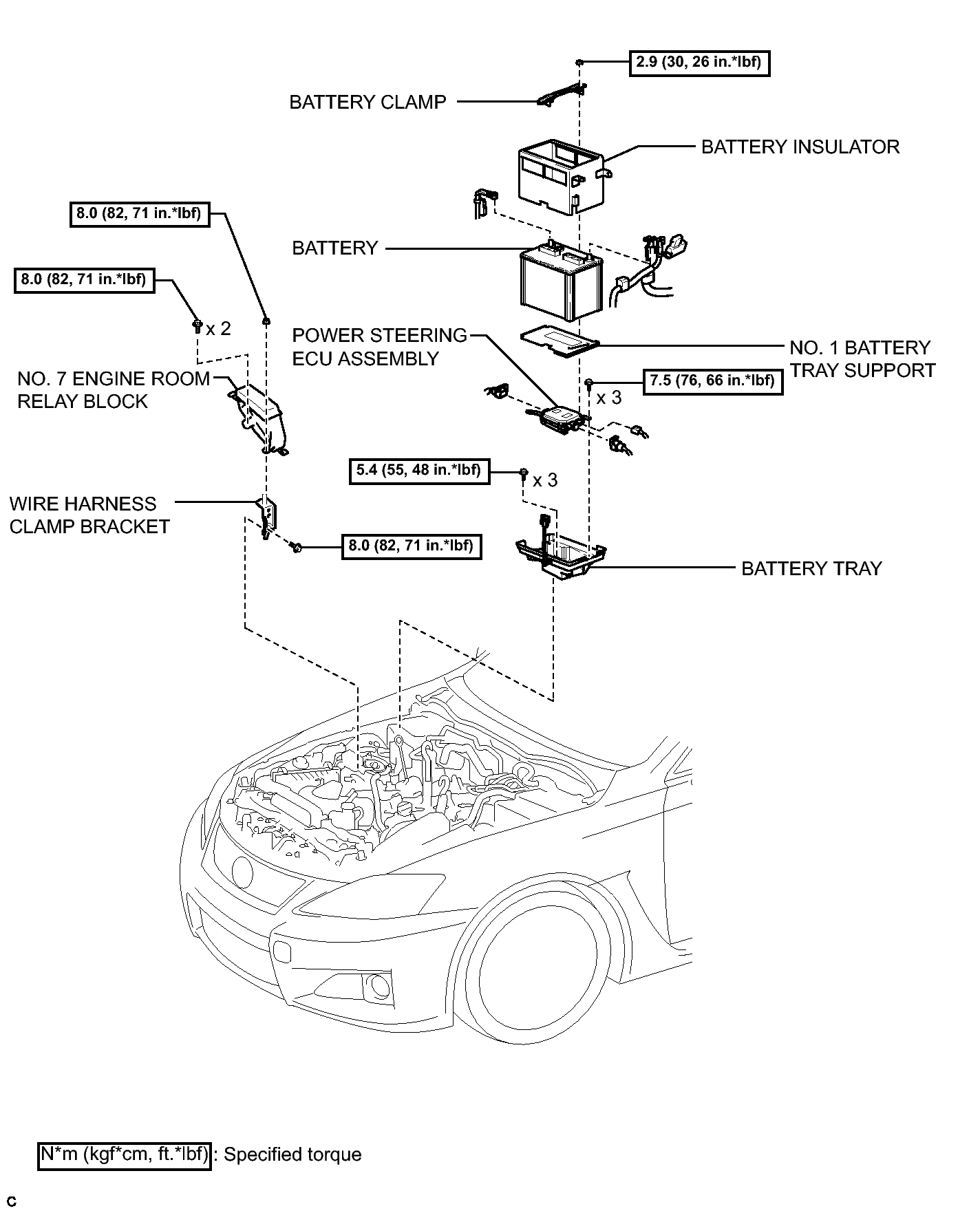 2.9 (30, 26 in.*lbf)

BATTERY CLAMP

BATTERY INSULATOR

8.0 (82, 71 in.*lbf)

BATTERY

8.0 (82, 71 in.*lbf)

x 2

POWER STEERING ECU ASSEMBLY

NO. 1 BATTERY TRAY SUPPORT

NO. 7 ENGINE ROOM RELAY BLOCK

7.5 (76, 66 in.*lbf)

x 3

5.4 (55, 48 in.*lbf)

x 3

WIRE HARNESS CLAMP BRACKET

8.0 (82, 71 in.*lbf)

BATTERY TRAY

N*m (kgf*cm, ft.*lbf) : Specified torque

C