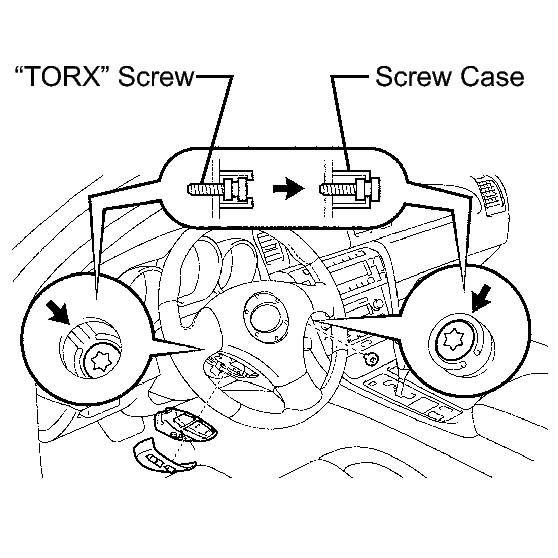 “TORX” Screw

Screw Case