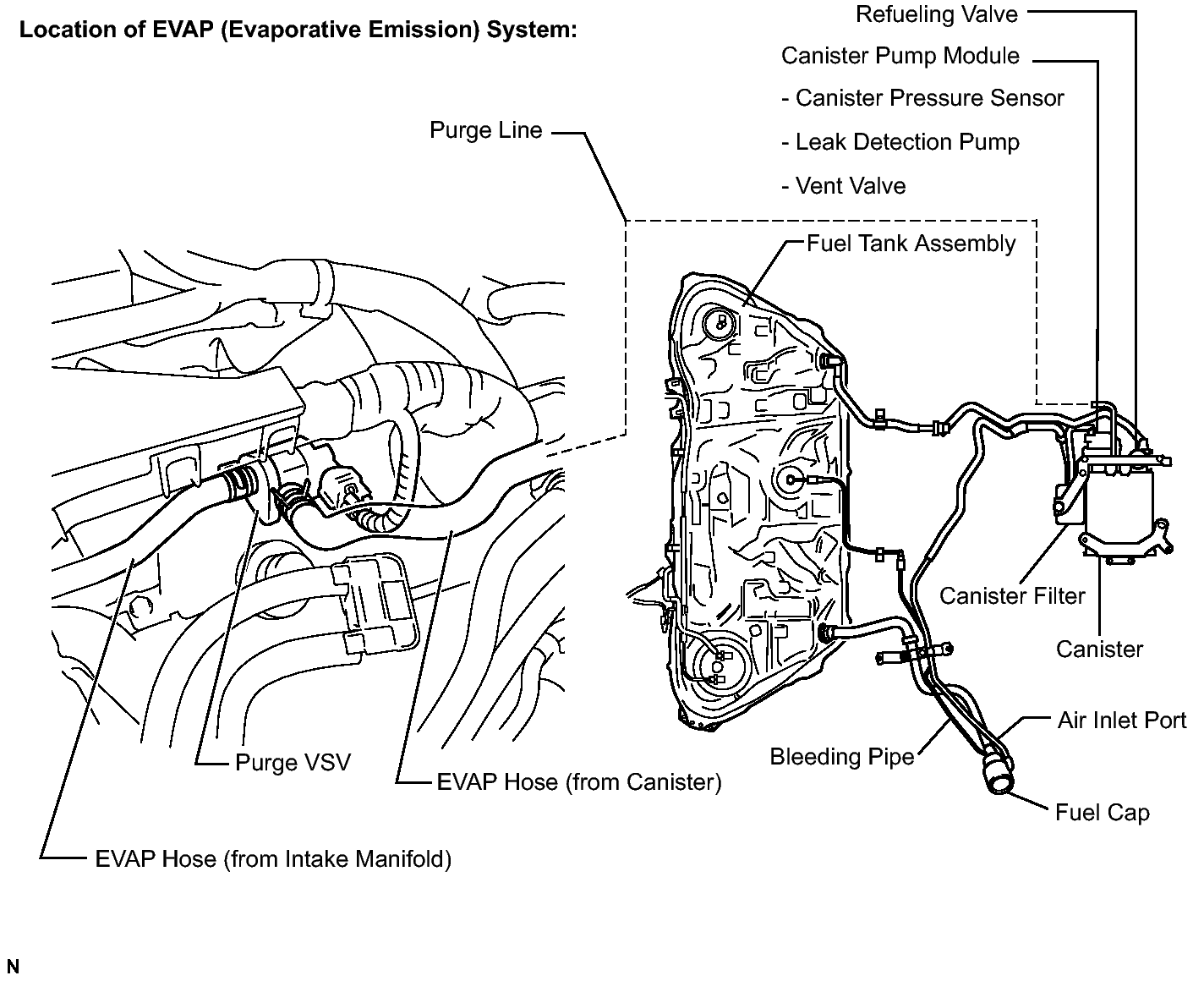 Location of EVAP (Evaporative Emission) System:

Refueling Valve

Canister Pump Module

- Canister Pressure Sensor

- Leak Detection Pump

- Vent Valve

Purge Line

Fuel Tank Assembly

Canister Filter

Canister

Air Inlet Port

Bleeding Pipe

Fuel Cap

Purge VSV

EVAP Hose (from Canister)

EVAP Hose (from Intake Manifold)

N