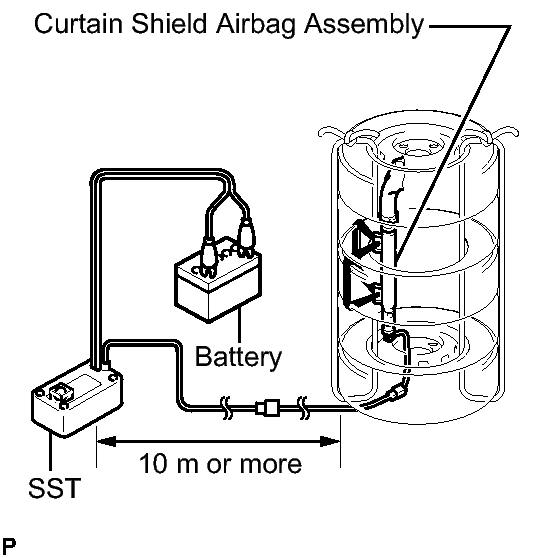 Curtain Shield Airbag Assembly

Battery

10 m or more

SST

P