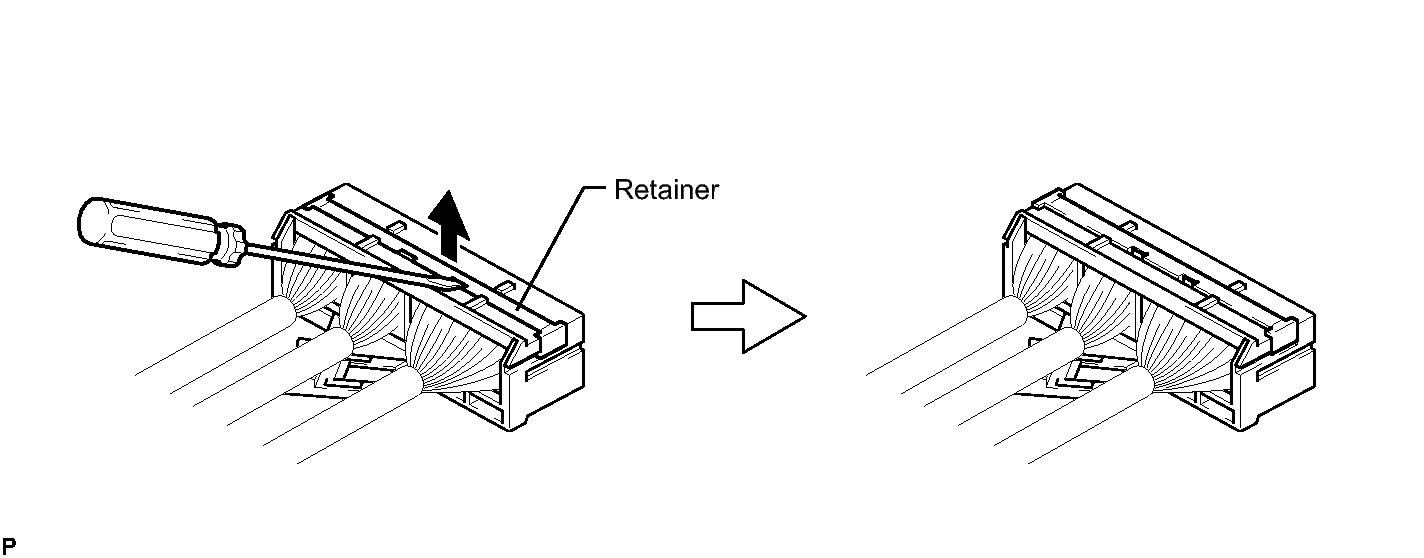 Retainer

P