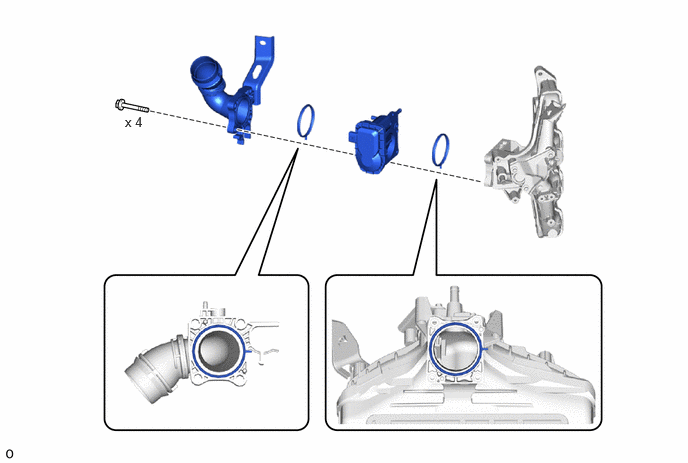 x 4

o