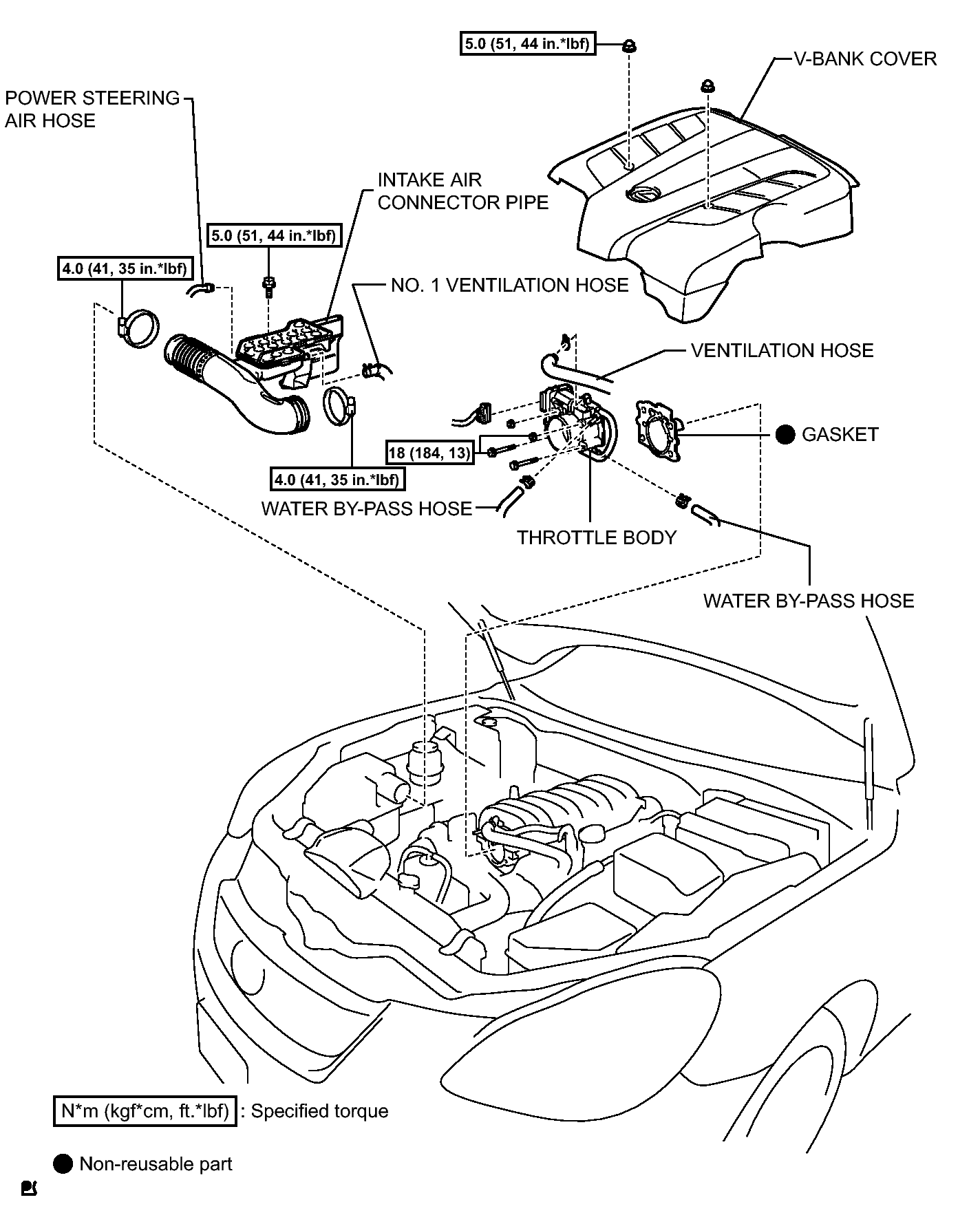 5.0 (51, 44 in.*lbf)

V-BANK COVER

POWER STEERING AIR HOSE

INTAKE AIR CONNECTOR PIPE

5.0 (51, 44 in.*lbf)

4.0 (41, 35 in.*lbf)

NO. 1 VENTILATION HOSE

VENTILATION HOSE

GASKET

18 (184, 13)

4.0 (41, 35 in.*lbf)

WATER BY-PASS HOSE

THROTTLE BODY

WATER BY-PASS HOSE

N*m (kgf*cm, ft.*lbf) : Specified torque

Non-reusable part