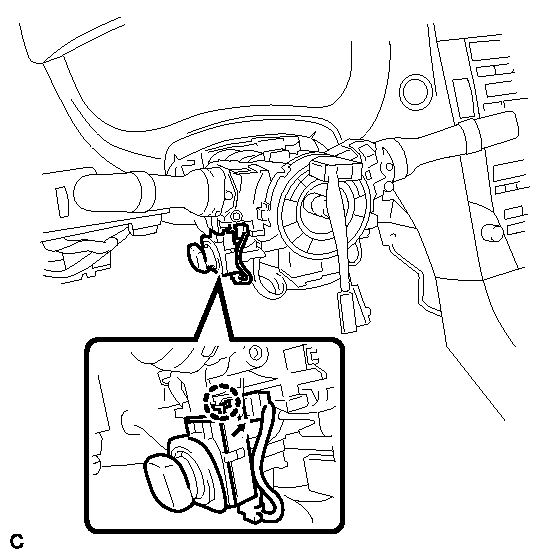 C