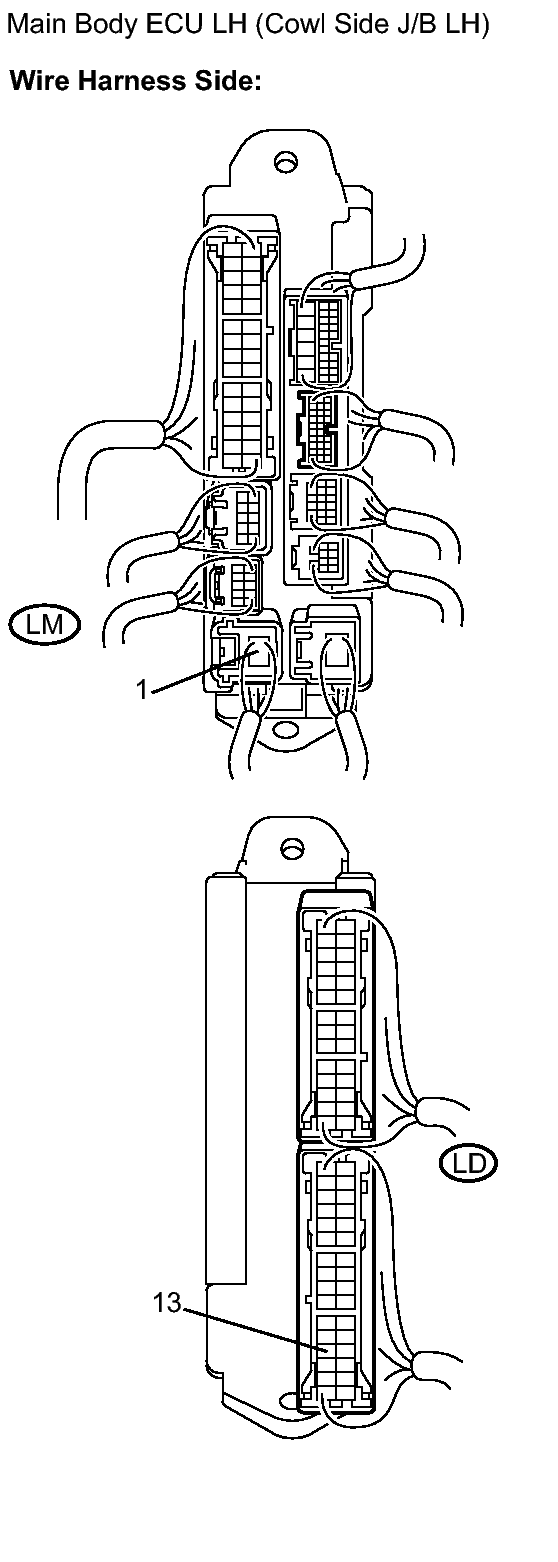 Main Body ECU LH (Cowl Side J/B LH)

Wire Harness Side:

LM

1

LD

13