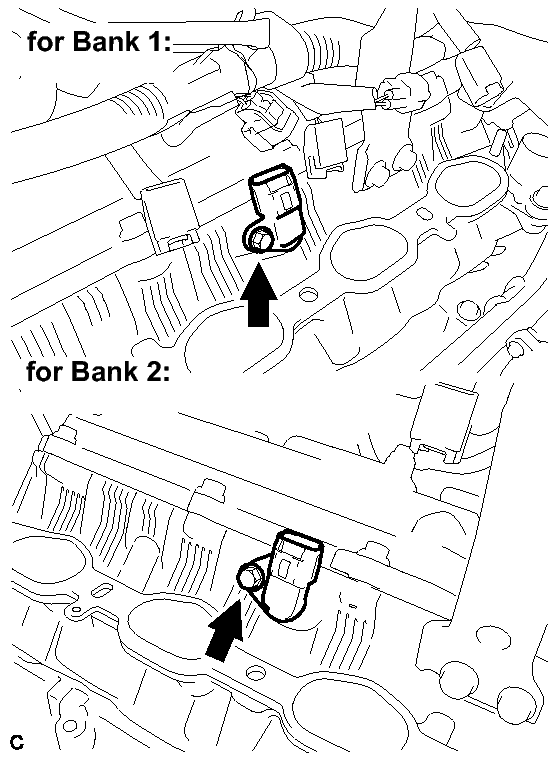 for Bank 1:

for Bank 2:

C