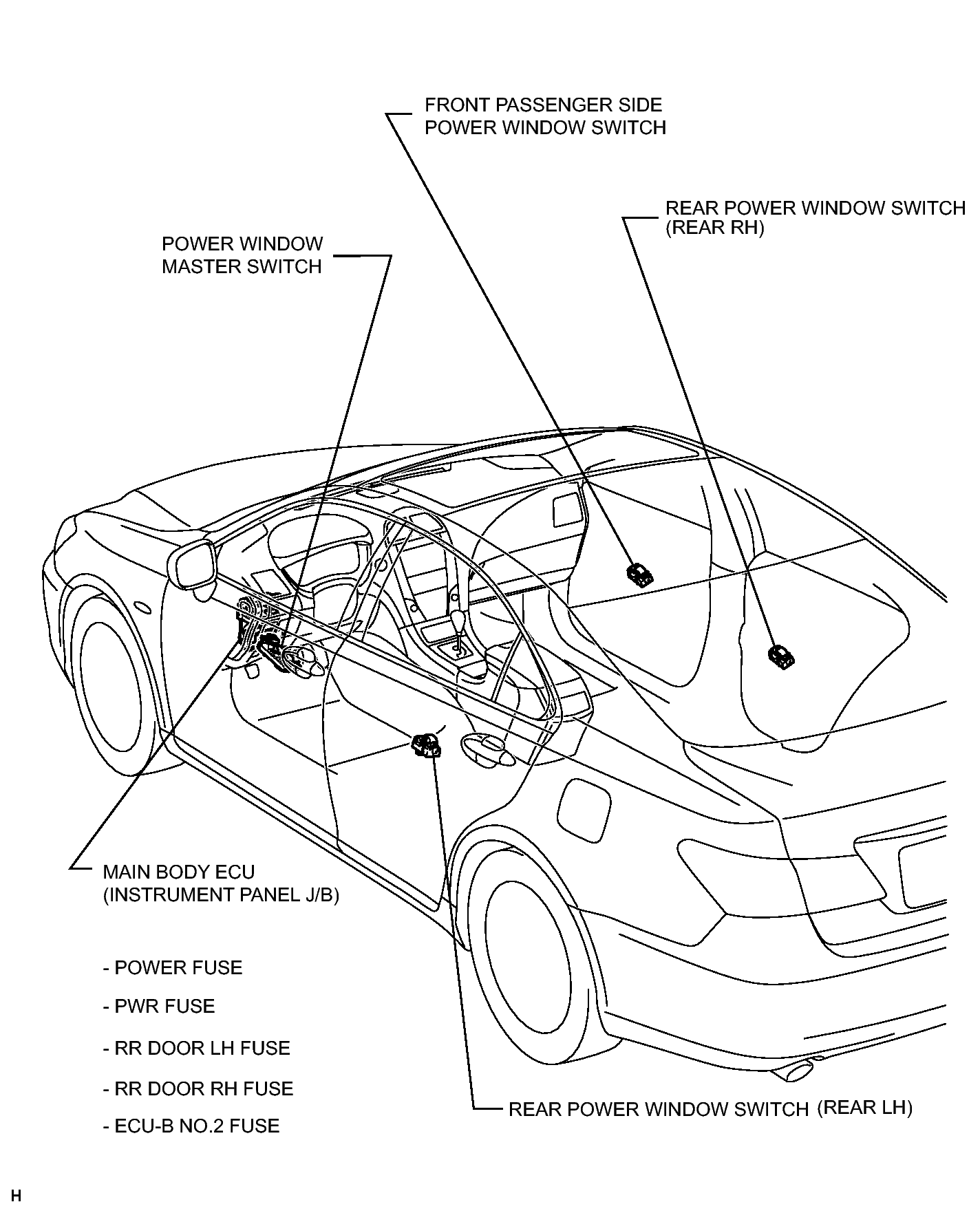 FRONT PASSENGER SIDE POWER WINDOW SWITCH

REAR POWER WINDOW SWITCH (REAR RH)

POWER WINDOW MASTER SWITCH

MAIN BODY ECU (INSTRUMENT PANEL J/B)

- POWER FUSE

- PWR FUSE

- RR DOOR LH FUSE

- RR DOOR RH FUSE

- ECU-B NO.2 FUSE

REAR POWER WINDOW SWITCH (REAR LH)

H