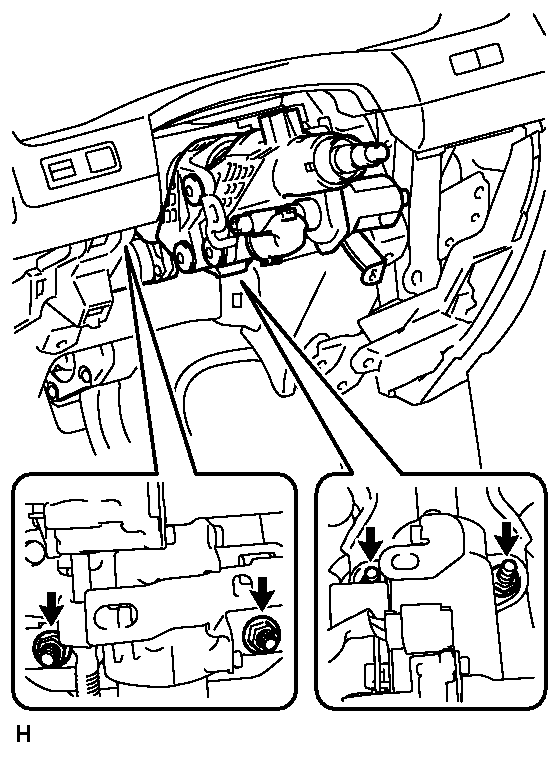 H