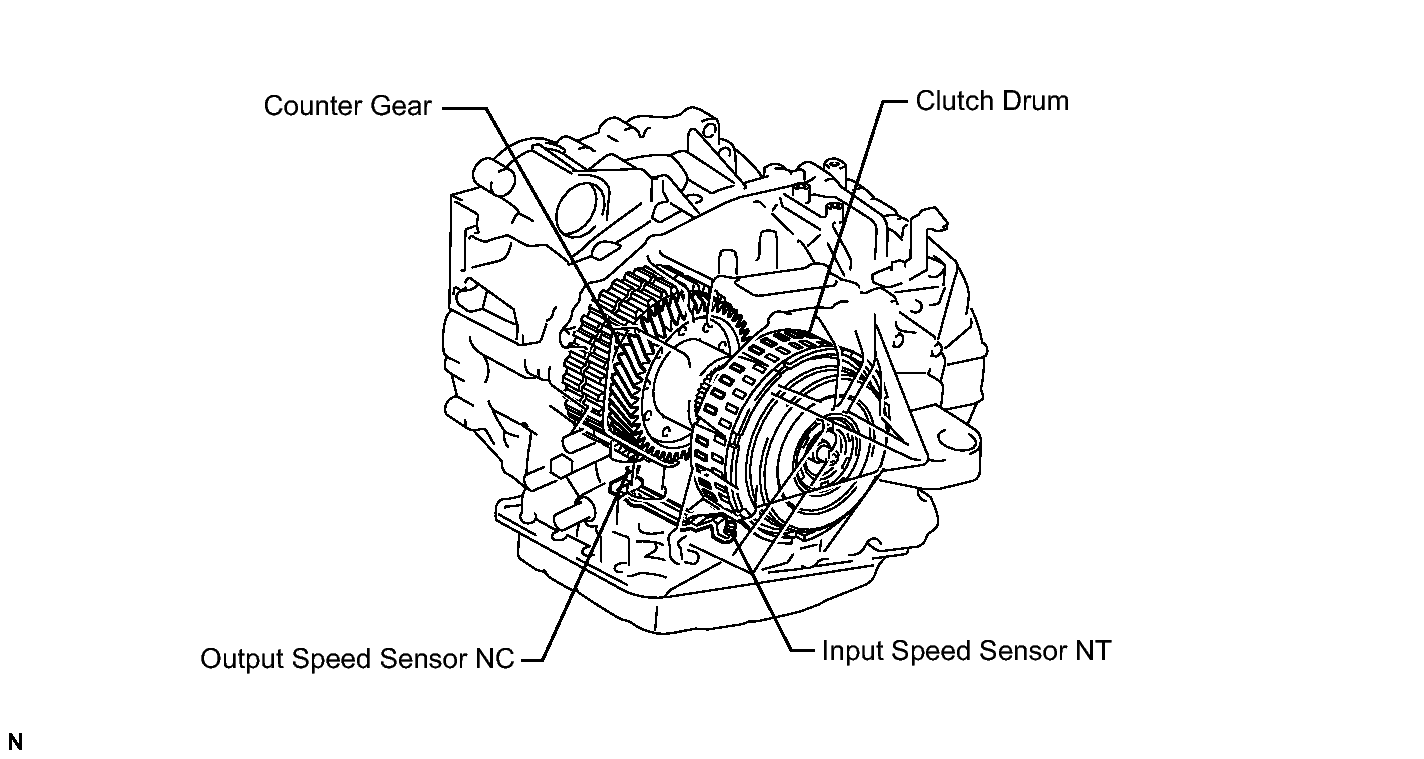 Counter Gear

Clutch Drum

Output Speed Sensor NC

Input Speed Sensor NT

N