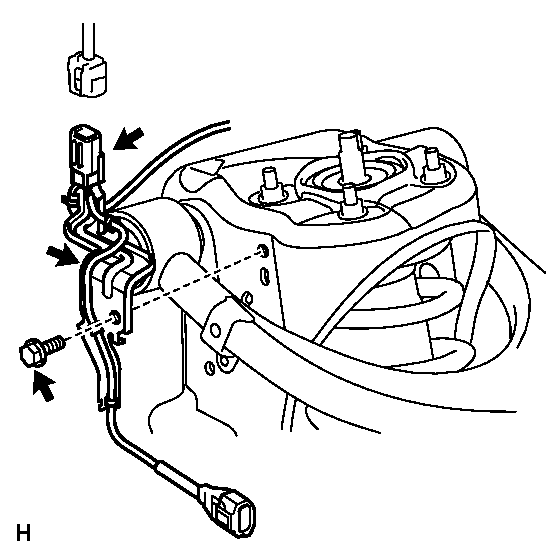 H