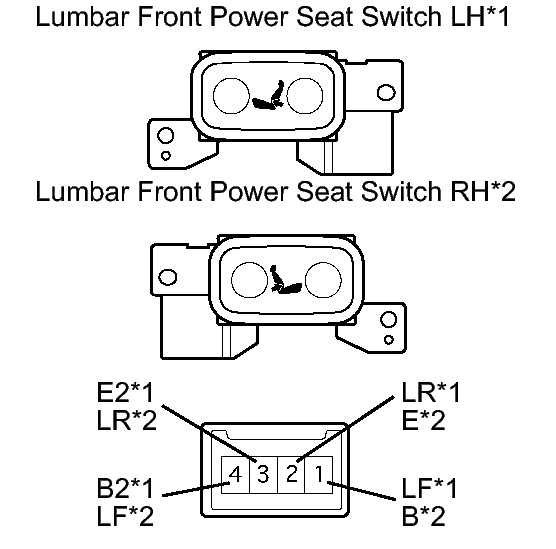 Lumbar Front Power Seat Switch LH*1

Lumbar Front Power Seat Switch RH*2

E2*1
LR*2

LR*1
E*2

4 3 2 1

B2*1
LF*2

LF*1
B*2