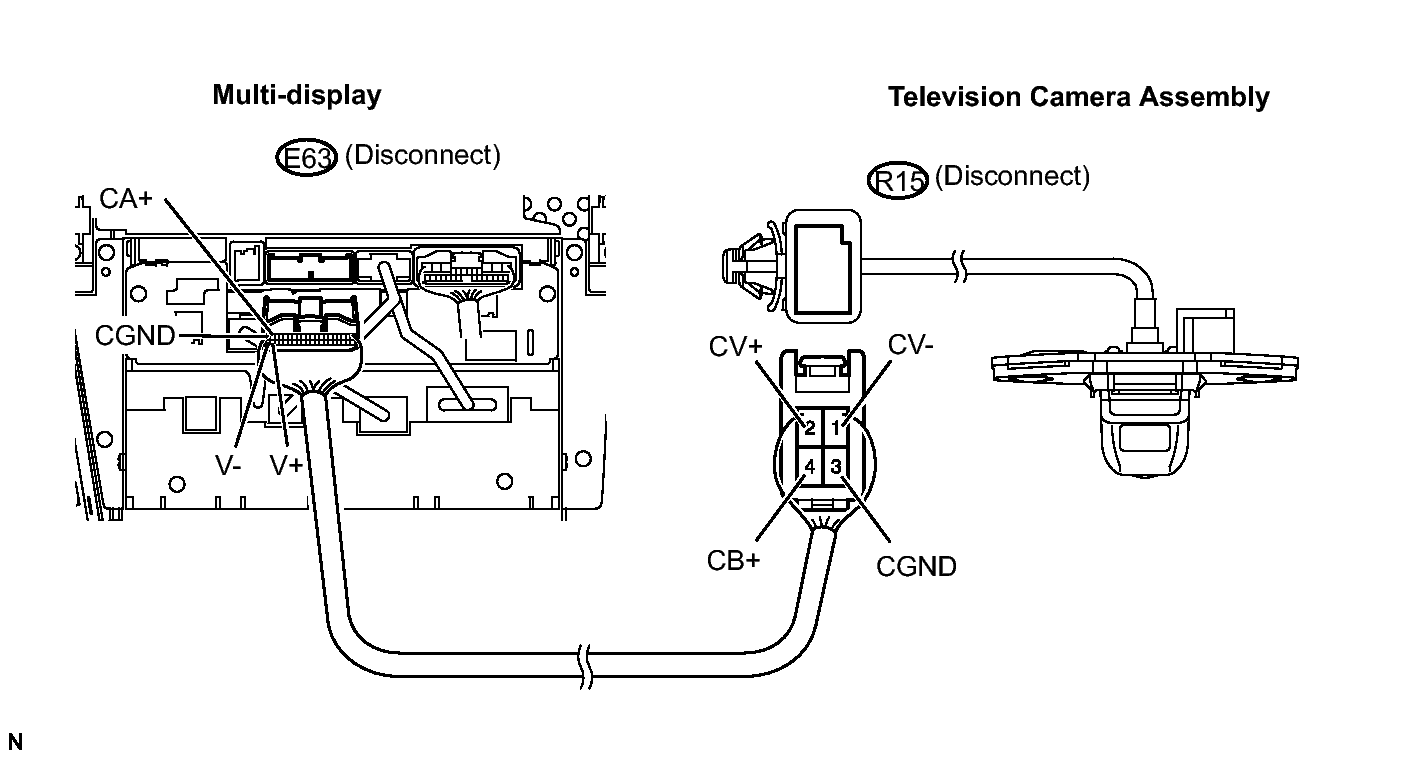 Multi-display

E63 (Disconnect)

CA+

CGND

V-

V+

Television Camera Assembly

R15 (Disconnect)

CV+

CV-

2

1

4

3

CB+

CGND

N