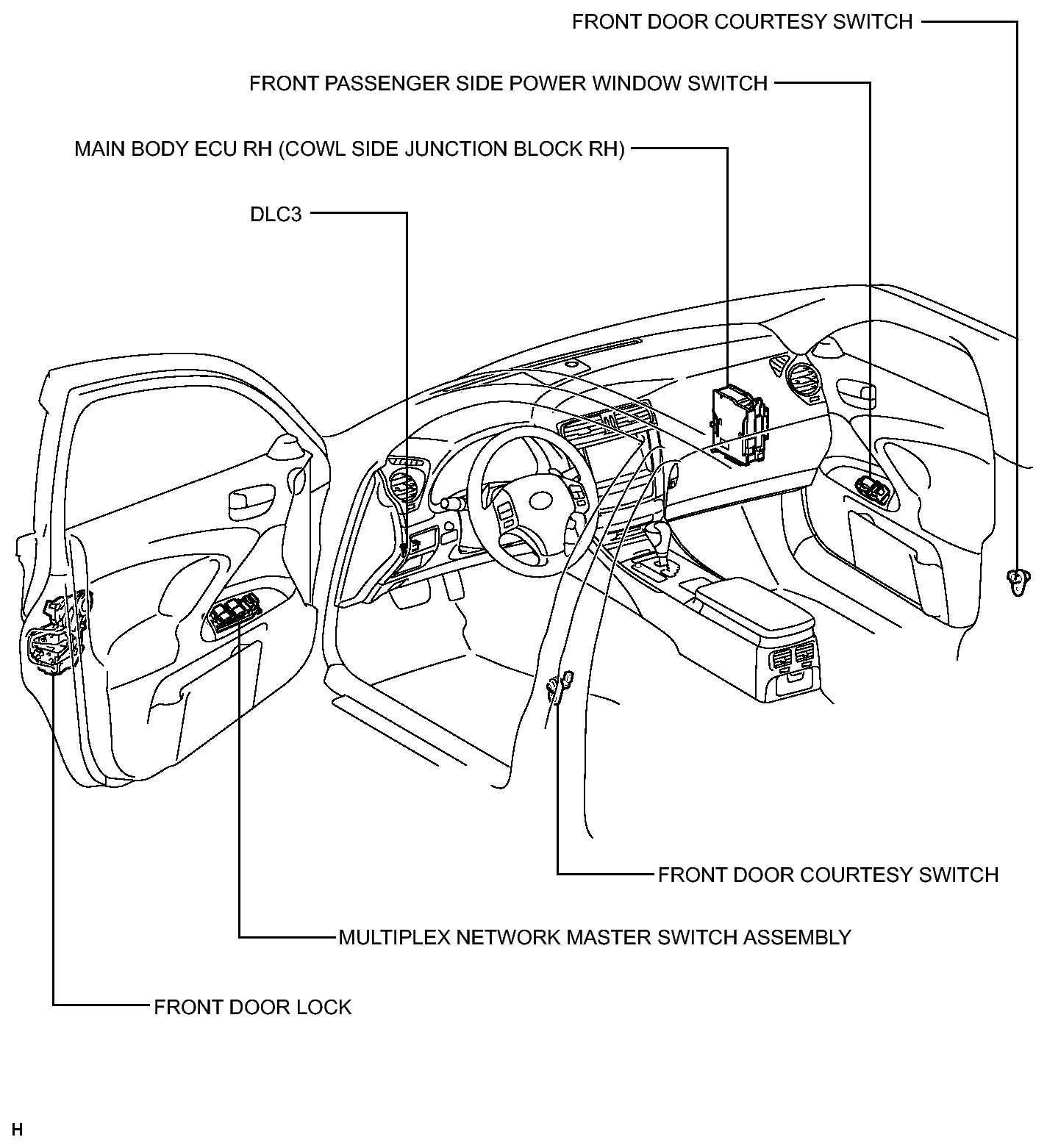 FRONT DOOR COURTESY SWITCH

FRONT PASSENGER SIDE POWER WINDOW SWITCH

MAIN BODY ECU RH (COWL SIDE JUNCTION BLOCK RH)

DLC3

FRONT DOOR COURTESY SWITCH

MULTIPLEX NETWORK MASTER SWITCH ASSEMBLY

FRONT DOOR LOCK

H