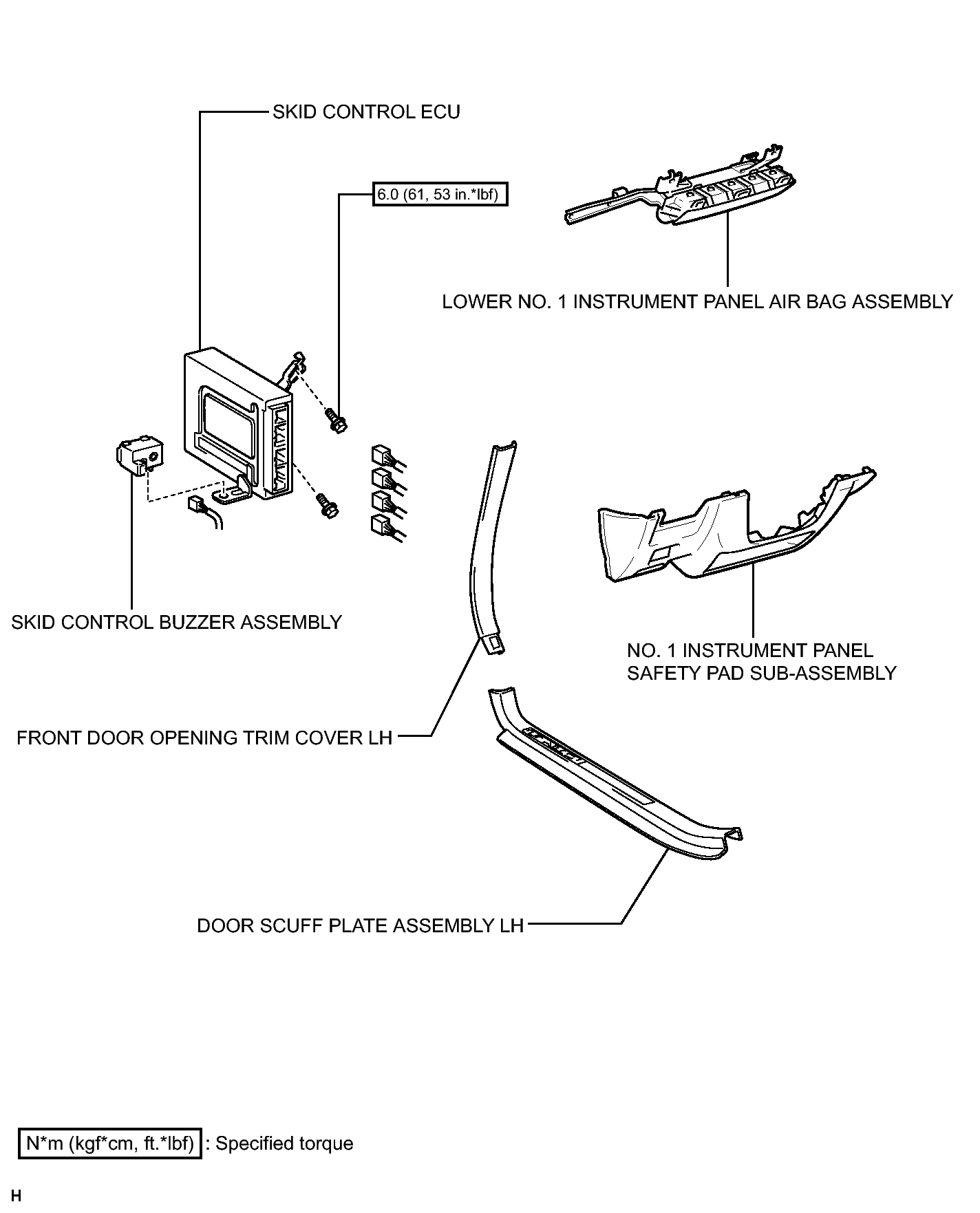 SKID CONTROL ECU

6.0 (61, 53 in.*lbf)

LOWER NO. 1 INSTRUMENT PANEL AIR BAG ASSEMBLY

SKID CONTROL BUZZER ASSEMBLY

NO. 1 INSTRUMENT PANEL SAFETY PAD SUB-ASSEMBLY

FRONT DOOR OPENING TRIM COVER LH

DOOR SCUFF PLATE ASSEMBLY LH

N*m (kgf*cm, ft.*lbf) : Specified torque

H