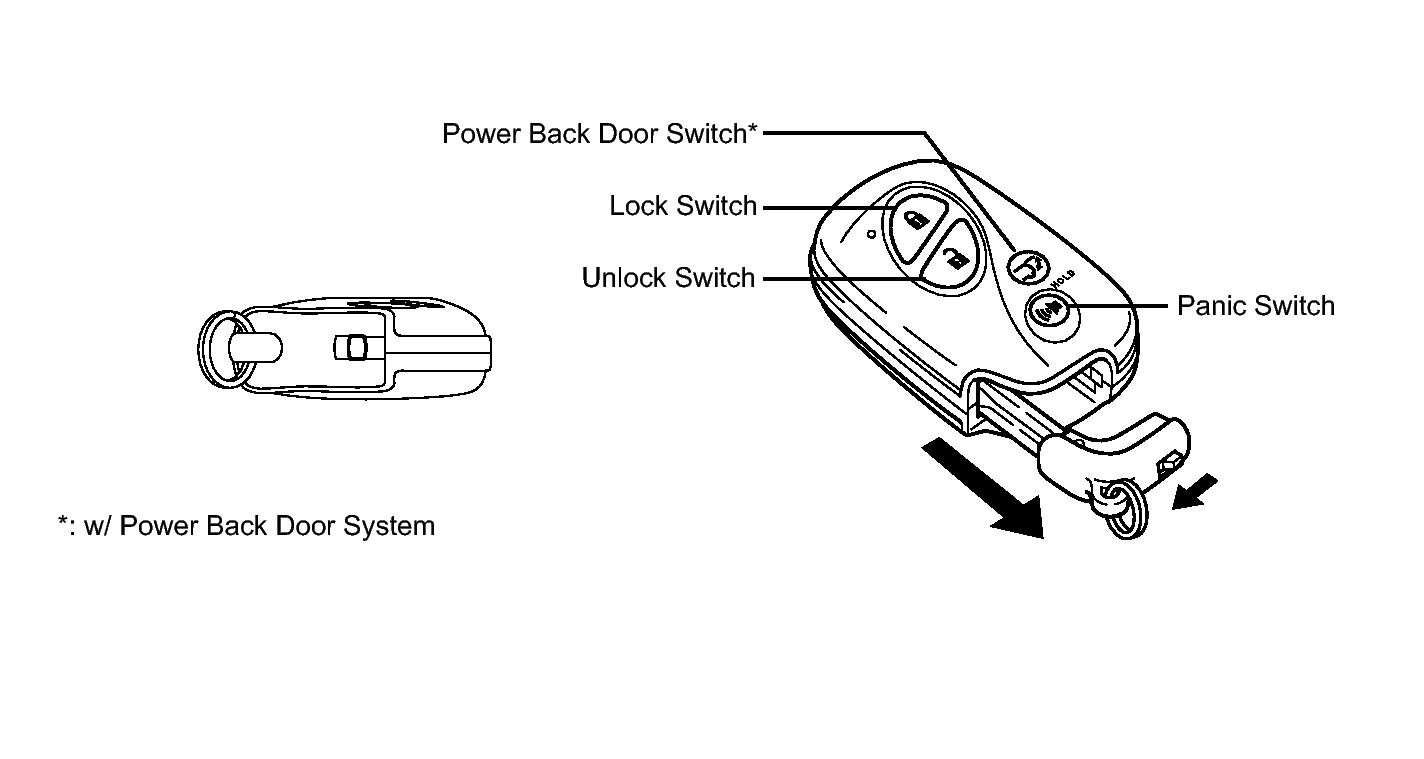 Power Back Door Switch*

Lock Switch

Unlock Switch

HOLD

Panic Switch

*: w/ Power Back Door System