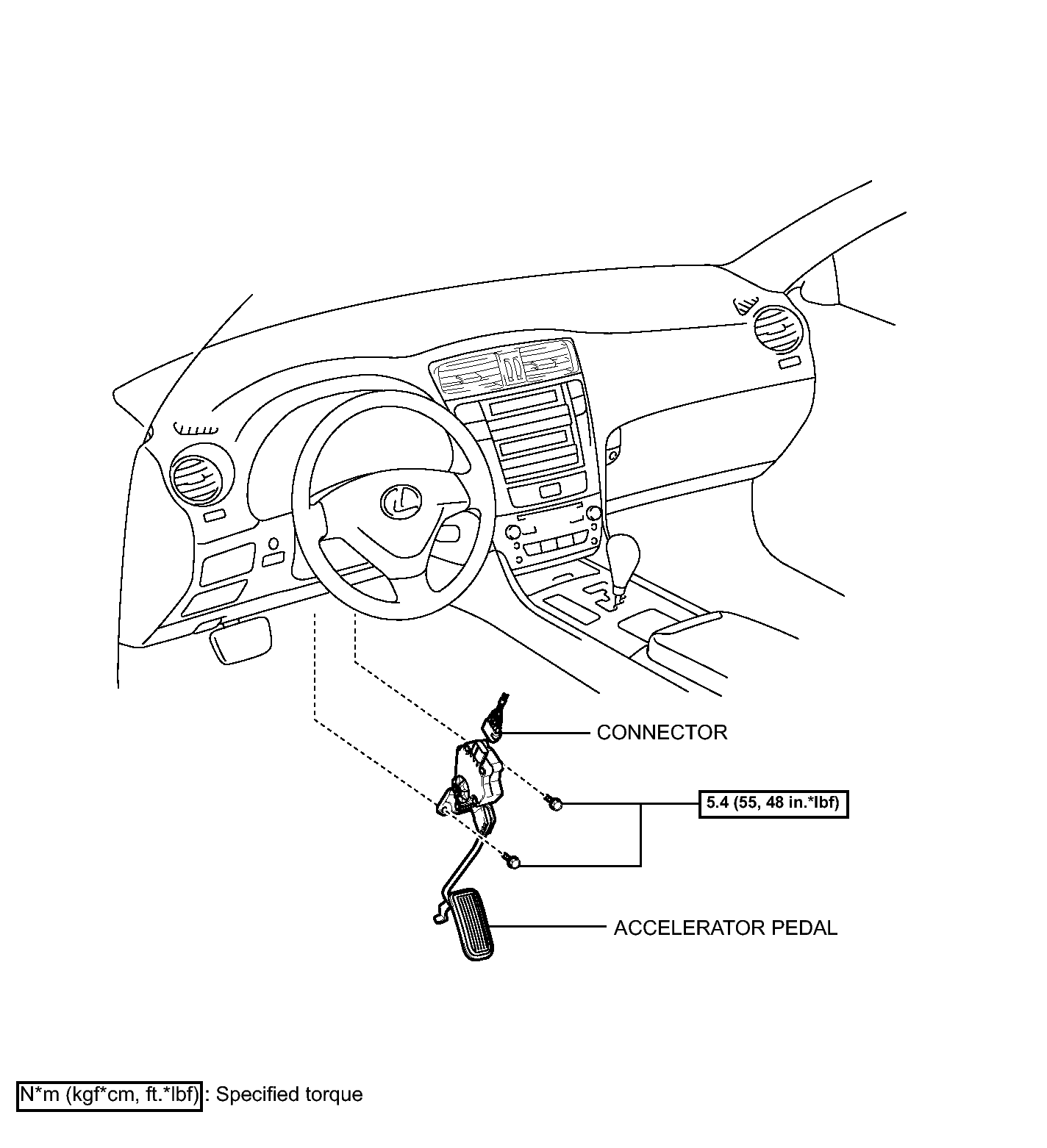 CONNECTOR

5.4 (55, 48 in.*lbf)

ACCELERATOR PEDAL

N*m (kgf*cm, ft.*lbf) : Specified torque