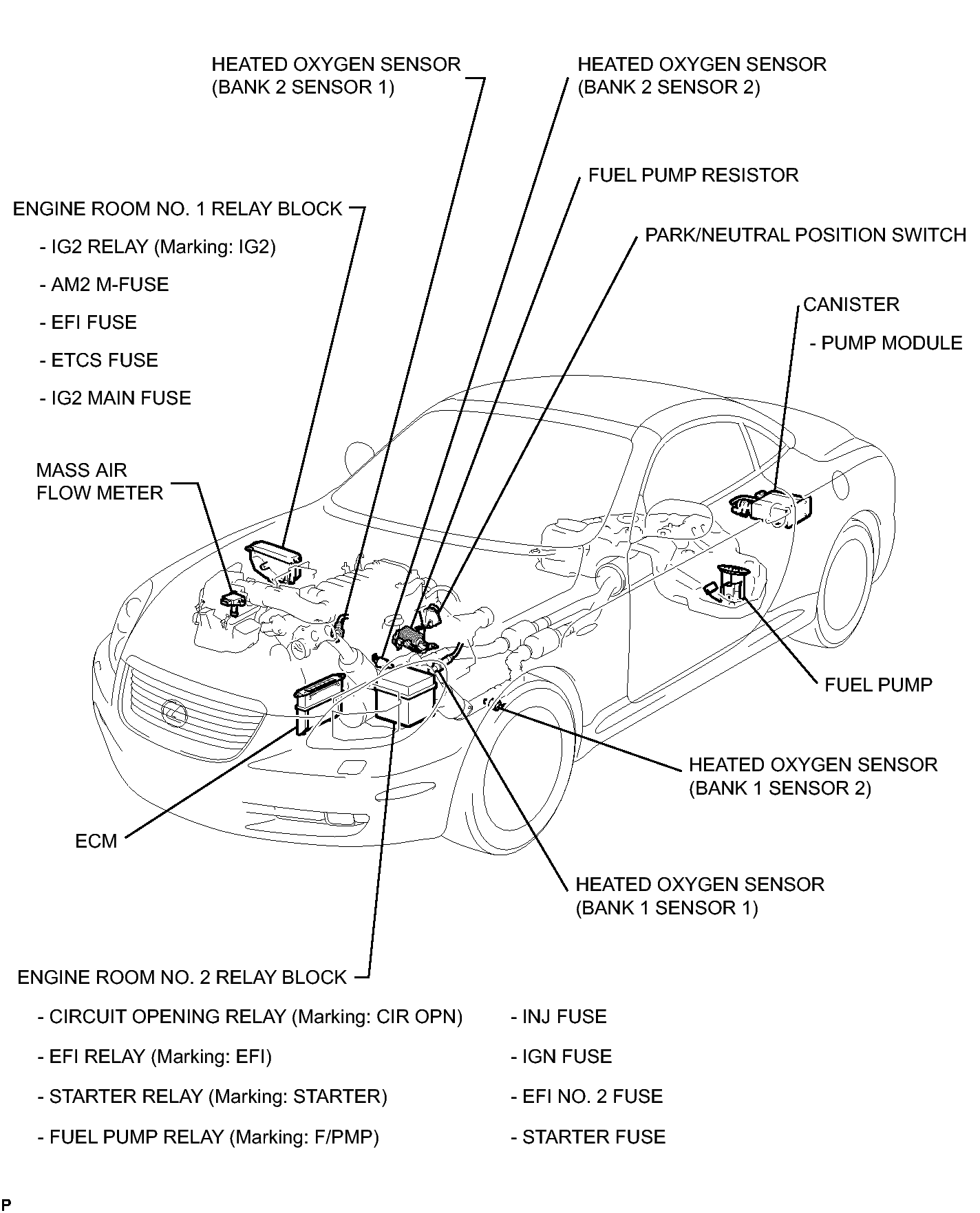 HEATED OXYGEN SENSOR
(BANK 2 SENSOR 1)

HEATED OXYGEN SENSOR
(BANK 2 SENSOR 2)

FUEL PUMP RESISTOR

ENGINE ROOM NO. 1 RELAY BLOCK
- IG2 RELAY (Marking: IG2)
- AM2 M-FUSE
- EFI FUSE
- ETCS FUSE
- IG2 MAIN FUSE

PARK/NEUTRAL POSITION SWITCH

CANISTER
- PUMP MODULE

MASS AIR
FLOW METER

FUEL PUMP

HEATED OXYGEN SENSOR
(BANK 1 SENSOR 2)

ECM

HEATED OXYGEN SENSOR
(BANK 1 SENSOR 1)

ENGINE ROOM NO. 2 RELAY BLOCK
- CIRCUIT OPENING RELAY (Marking: CIR OPN)
- EFI RELAY (Marking: EFI)
- STARTER RELAY (Marking: STARTER)
- FUEL PUMP RELAY (Marking: F/PMP)

- INJ FUSE
- IGN FUSE
- EFI NO. 2 FUSE
- STARTER FUSE

P