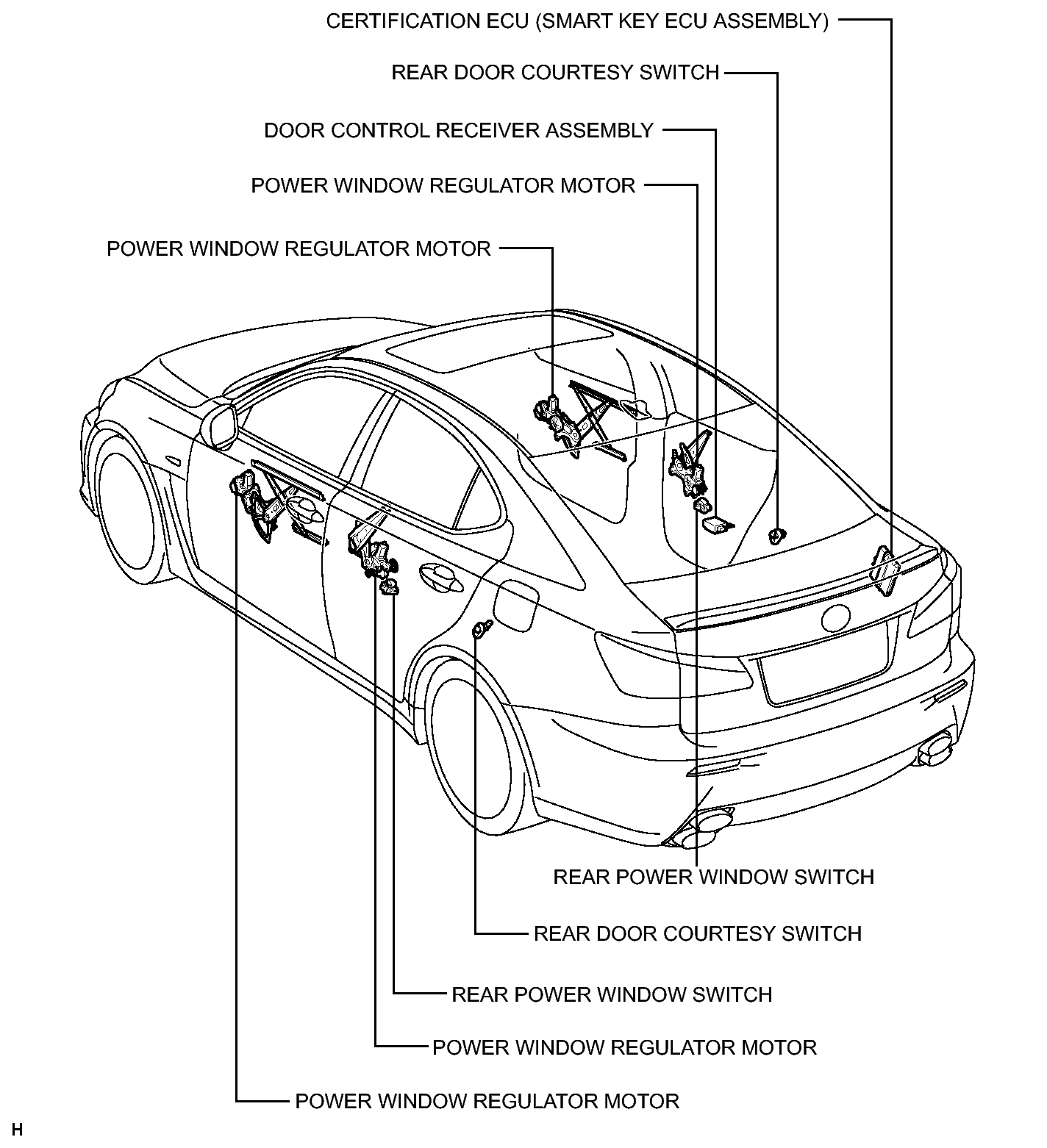 CERTIFICATION ECU (SMART KEY ECU ASSEMBLY)

REAR DOOR COURTESY SWITCH

DOOR CONTROL RECEIVER ASSEMBLY

POWER WINDOW REGULATOR MOTOR

POWER WINDOW REGULATOR MOTOR

REAR POWER WINDOW SWITCH

REAR DOOR COURTESY SWITCH

REAR POWER WINDOW SWITCH

POWER WINDOW REGULATOR MOTOR

POWER WINDOW REGULATOR MOTOR

H